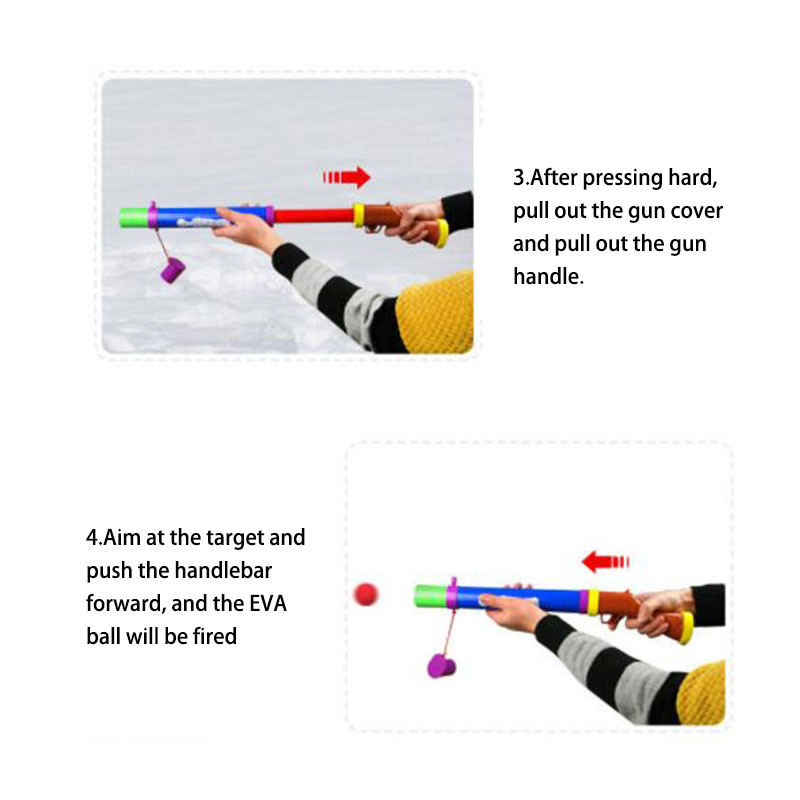 3.After pressing hard, pull out the gun cover and pull out the gun handle.

4.Aim at the target and push the handlebar forward, and the EVA ball will be fired