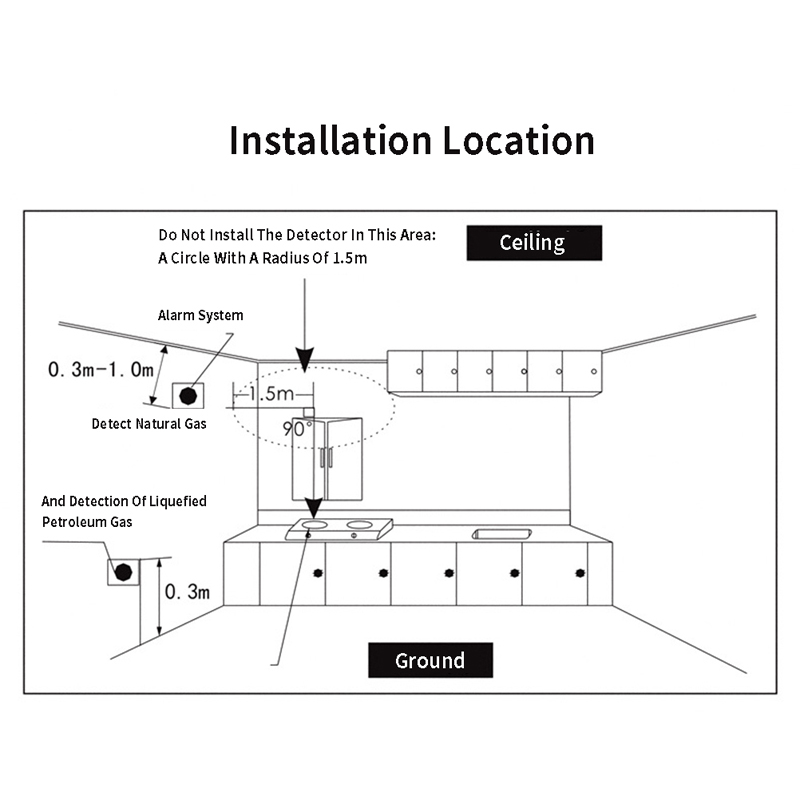 Installation Location

Do Not Install The Detector In This Area:
A Circle With A Radius Of 1.5m

Ceiling

Alarm System

0.3m-1.0m

1.5m

90°

Detect Natural Gas

And Detection Of Liquefied Petroleum Gas

0.3m

Ground