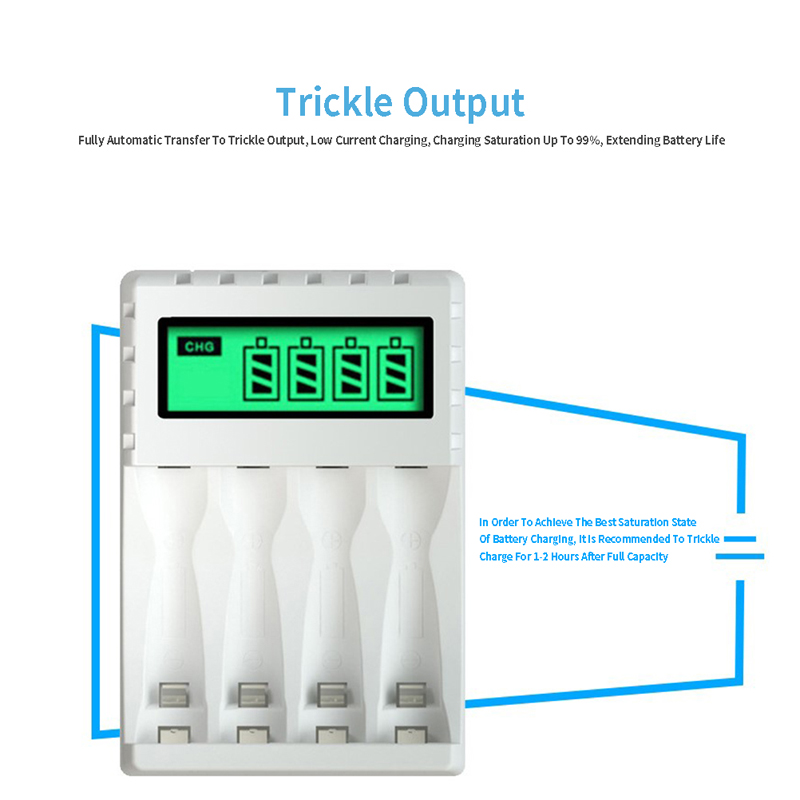 Trickle Output

Fully Automatic Transfer To Trickle Output, Low Current Charging, Charging Saturation Up To 99%, Extending Battery Life

CHG

In Order To Achieve The Best Saturation State Of Battery Charging, It Is Recommended To Trickle Charge For 1-2 Hours After Full Capacity