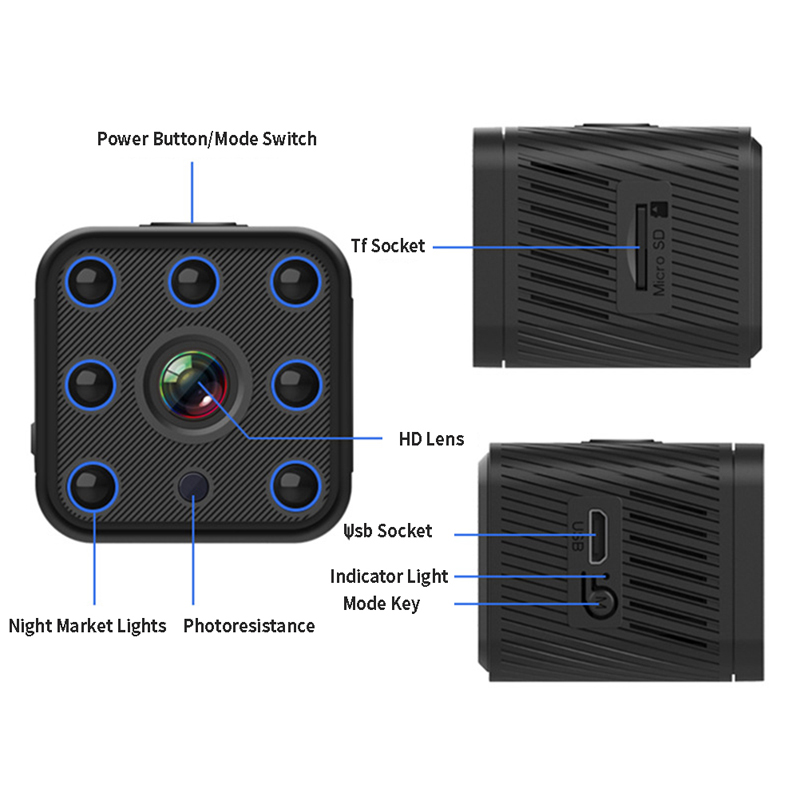 Power Button/Mode Switch

Tf Socket

Micro SD

HD Lens

Usb Socket

USB

Indicator Light

Mode Key

Night Market Lights

Photoresistance