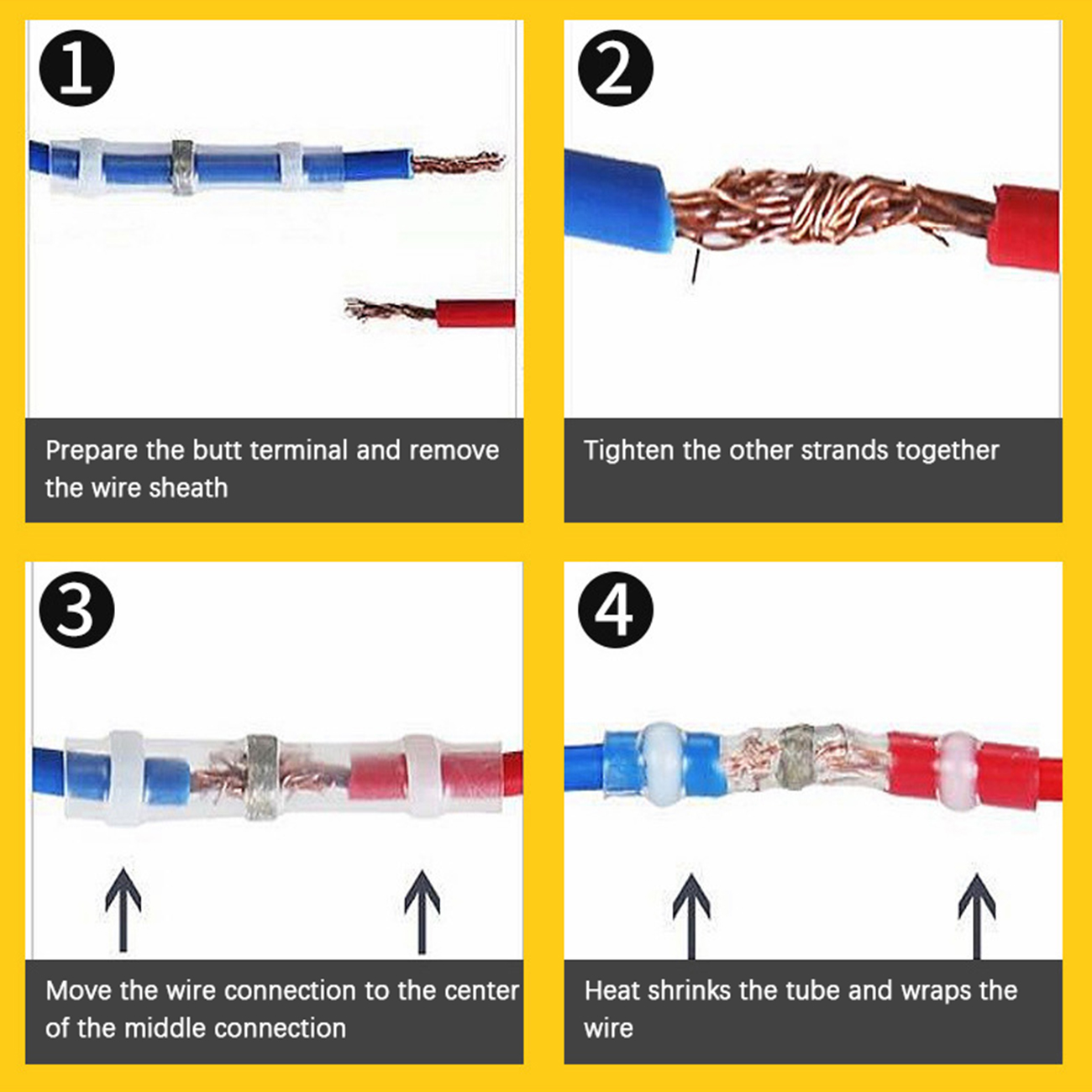 1

Prepare the butt terminal and remove the wire sheath

2

Tighten the other strands together

3

Move the wire connection to the center of the middle connection

4

Heat shrinks the tube and wraps the wire