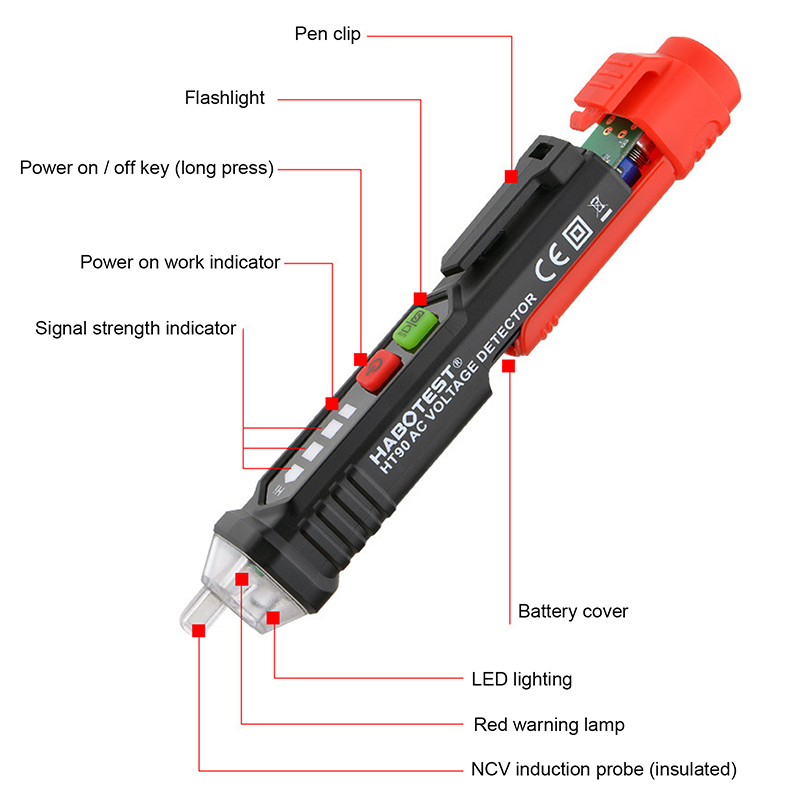 Pen clip

Flashlight

Power on / off key (long press)

Power on work indicator

Signal strength indicator

HABOTEST®
HT90 AC VOLTAGE DETECTOR

CE

Battery cover

LED lighting

Red warning lamp

NCV induction probe (insulated)