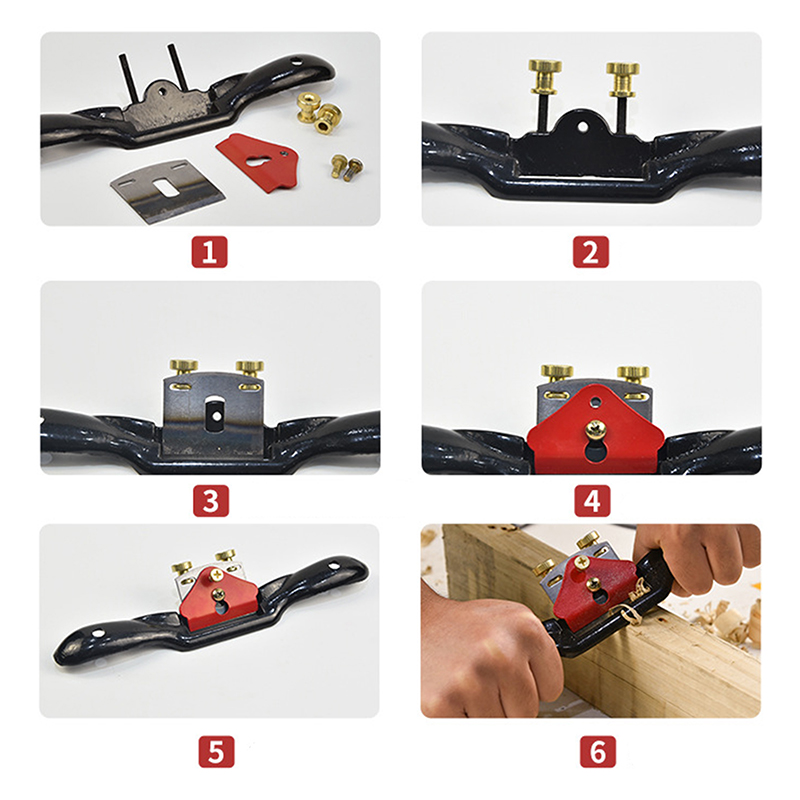 1

2

3

4

5

6