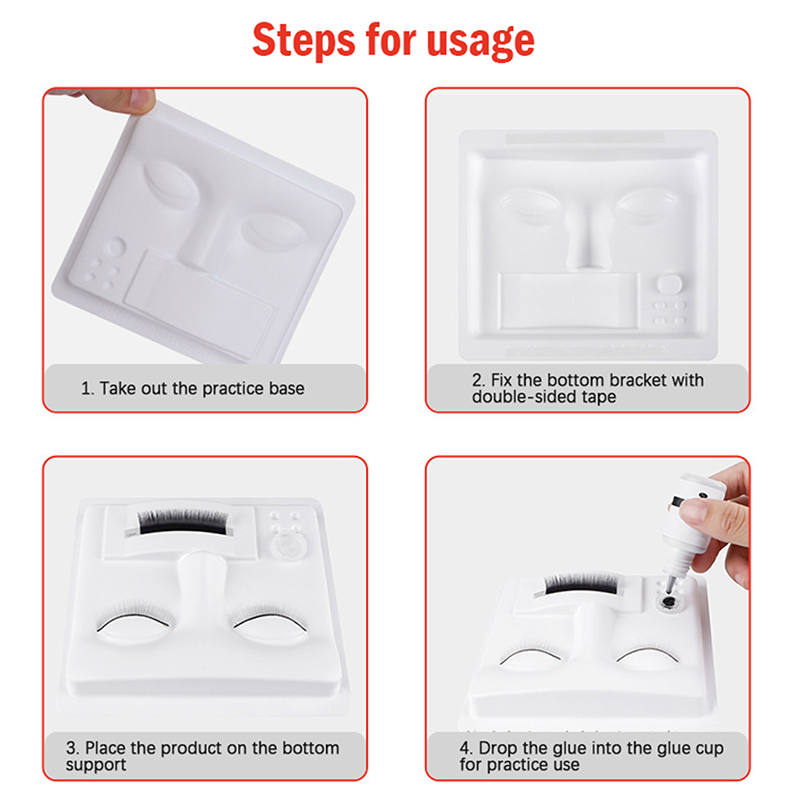 Steps for usage

1. Take out the practice base

2. Fix the bottom bracket with double-sided tape

3. Place the product on the bottom support

4. Drop the glue into the glue cup for practice use