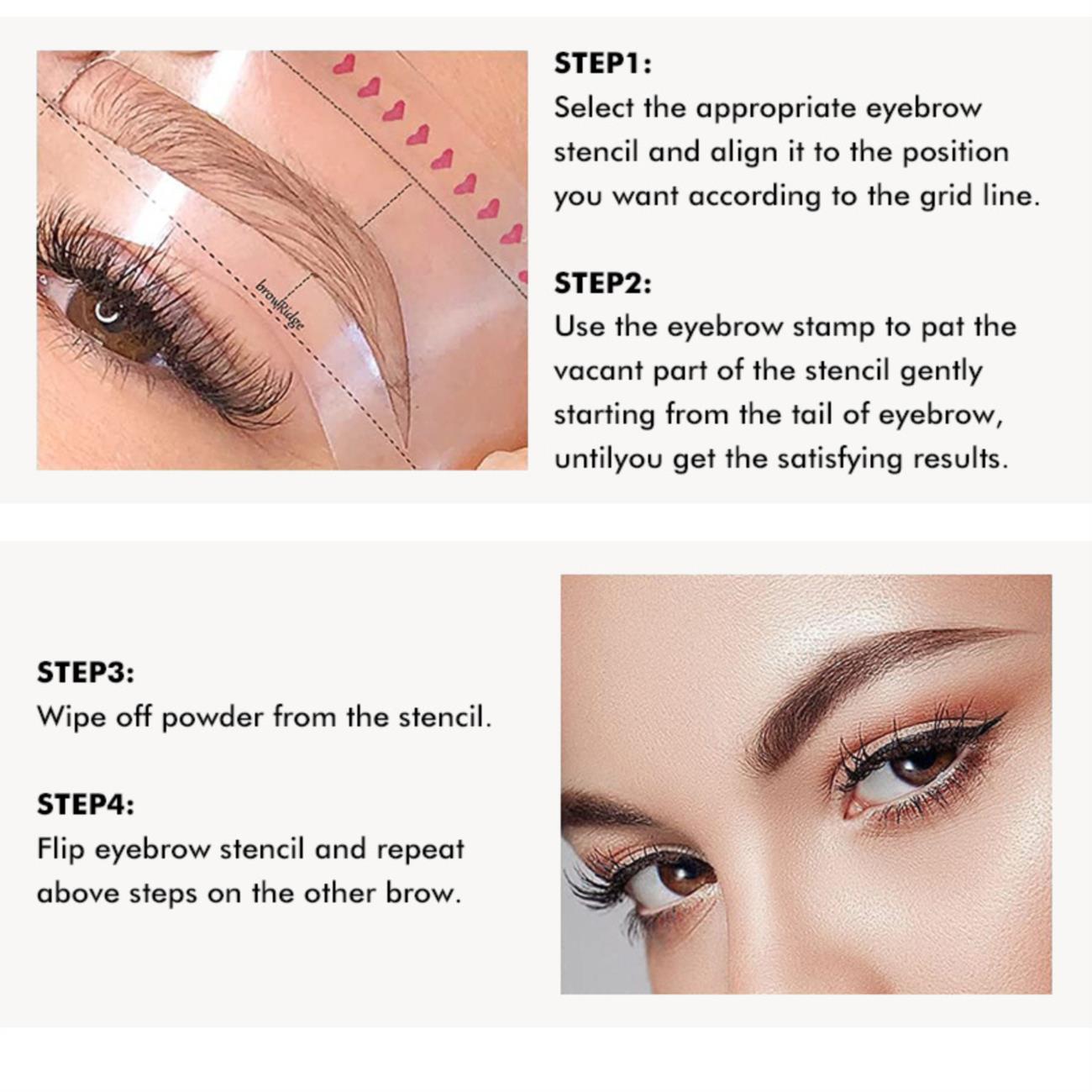 browRidge

STEP1:
Select the appropriate eyebrow stencil and align it to the position you want according to the grid line.

STEP2:
Use the eyebrow stamp to pat the vacant part of the stencil gently starting from the tail of eyebrow, untilyou get the satisfying results.

STEP3:
Wipe off powder from the stencil.

STEP4:
Flip eyebrow stencil and repeat above steps on the other brow.