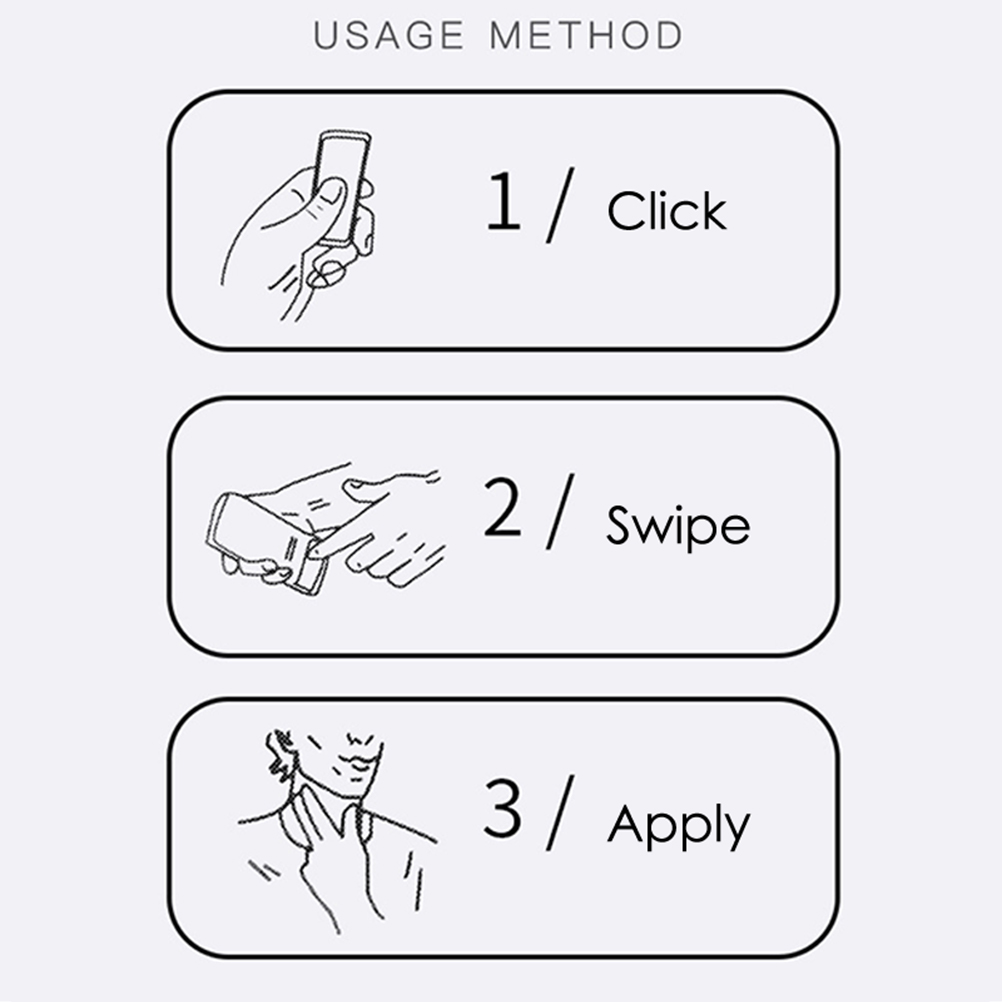 USAGE METHOD

1 / Click

2 / Swipe

3 / Apply