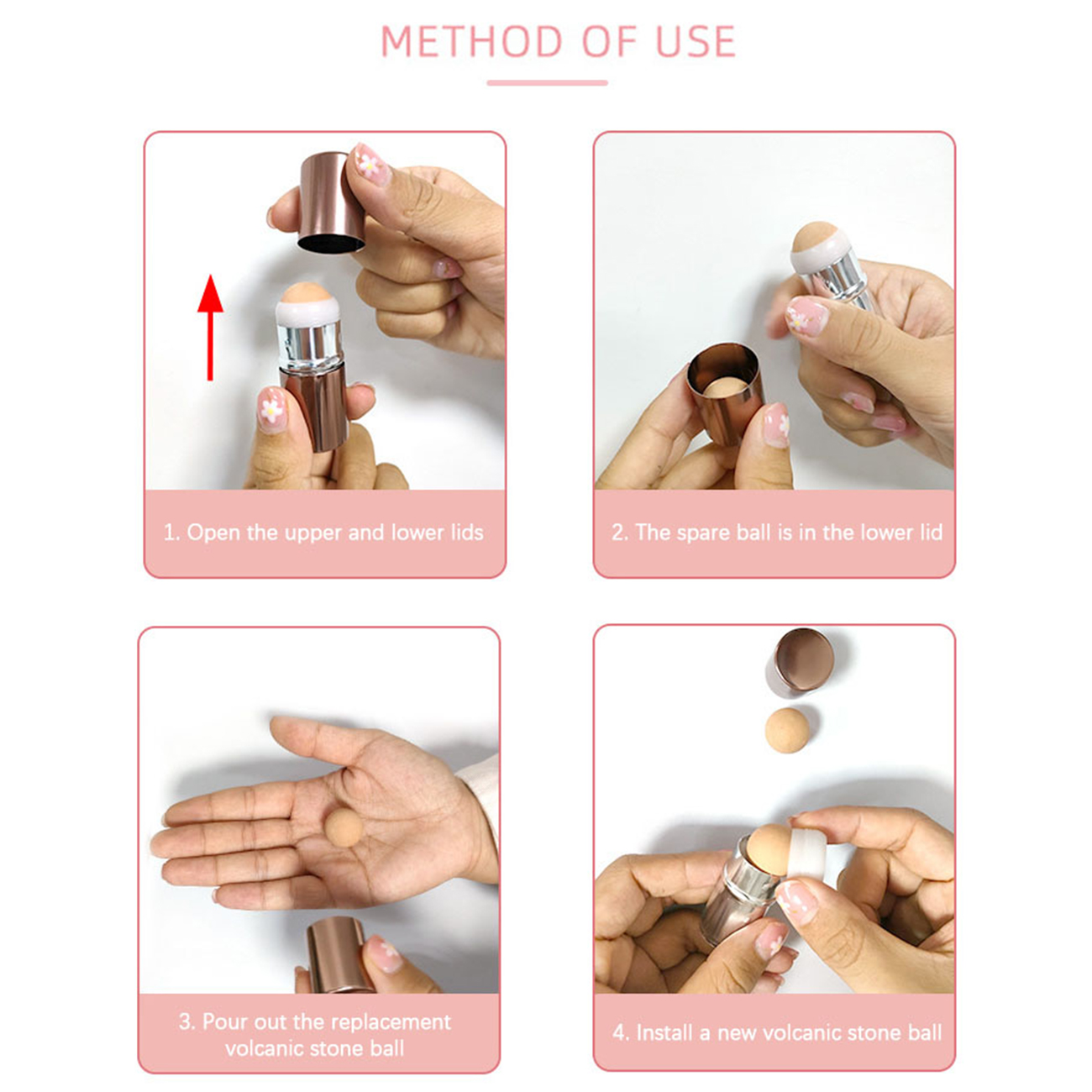 METHOD OF USE

1. Open the upper and lower lids

2. The spare ball is in the lower lid

3. Pour out the replacement volcanic stone ball

4. Install a new volcanic stone ball