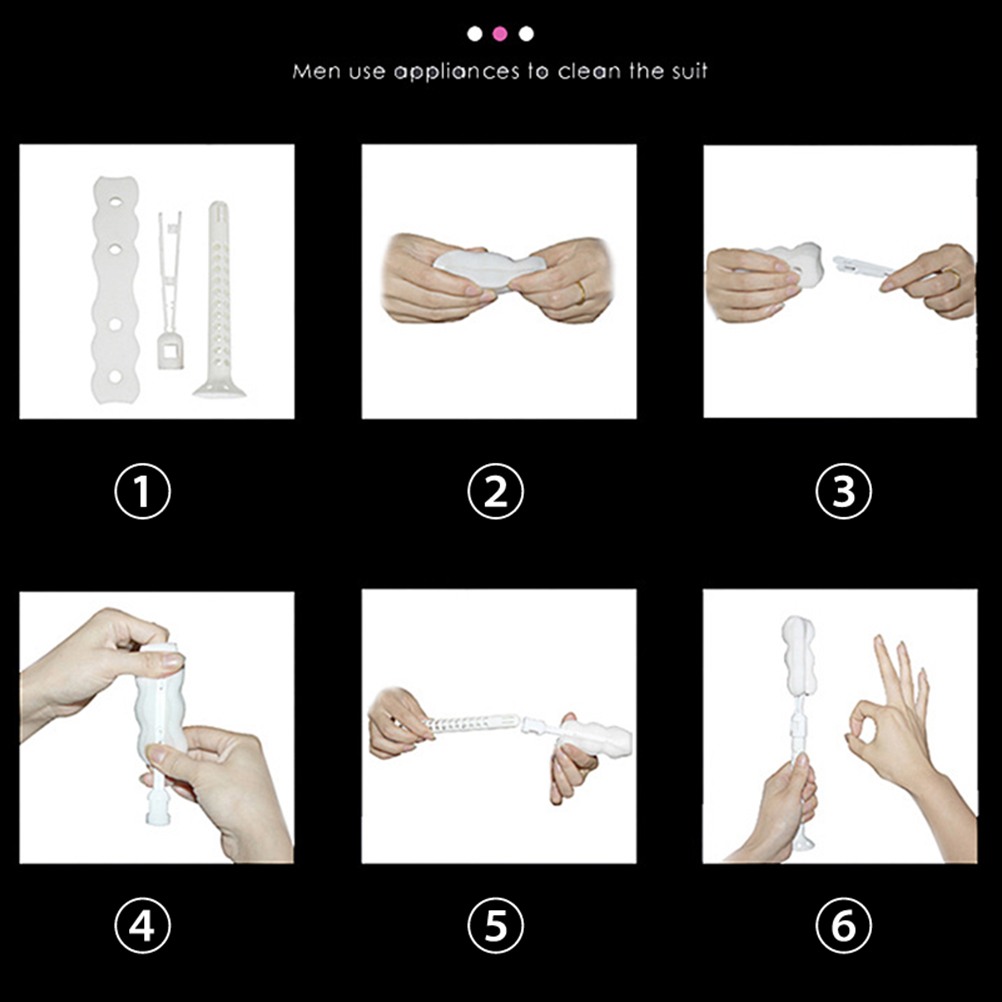 Men use appliances to clean the suit

①

②

③

④

⑤

⑥