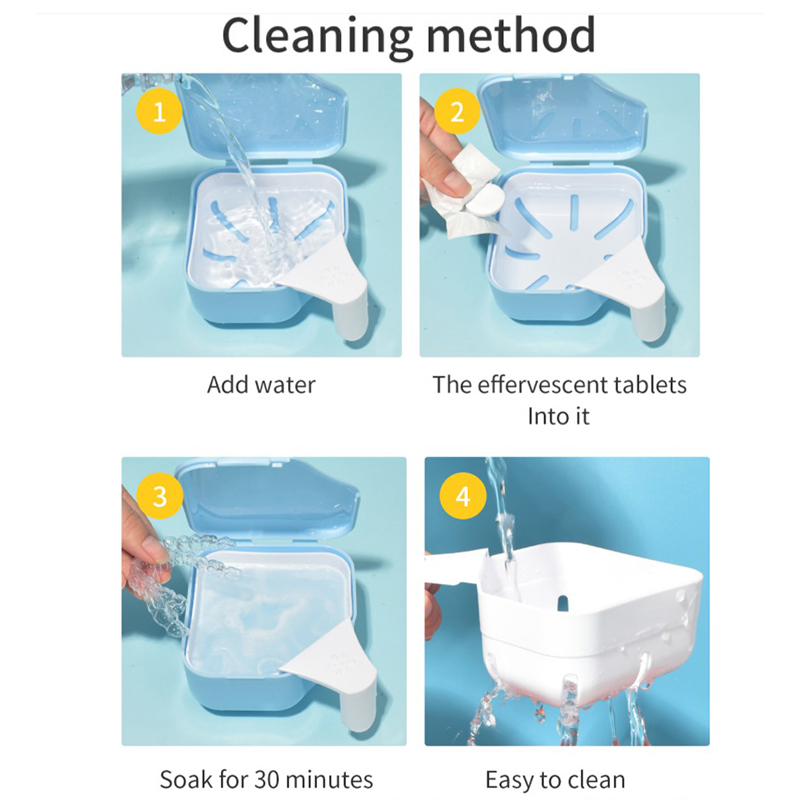 Cleaning method

1

Add water

2

The effervescent tablets Into it

3

Soak for 30 minutes

4

Easy to clean