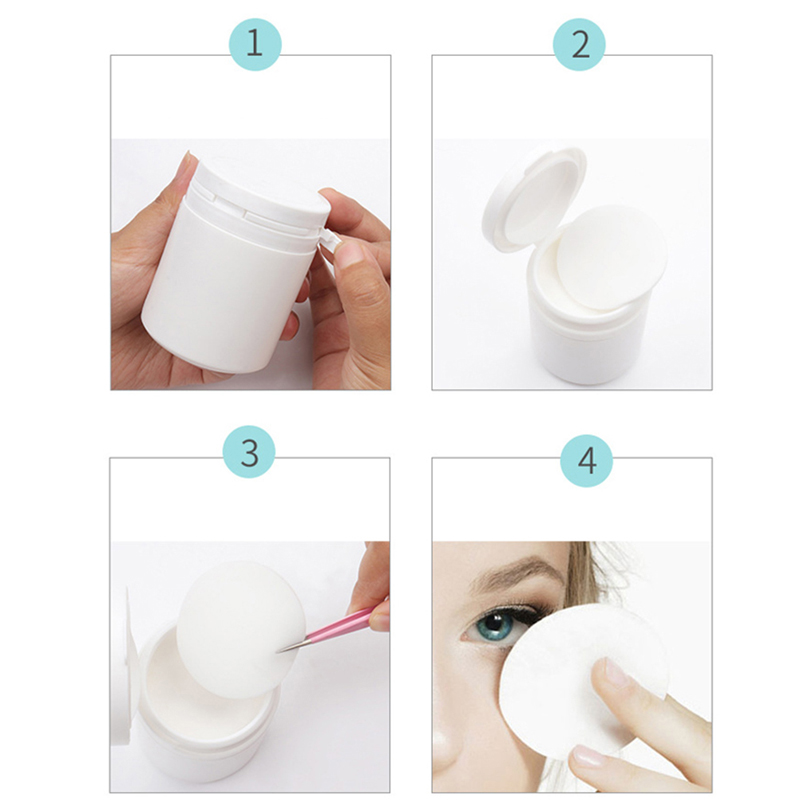 1

2

3

4