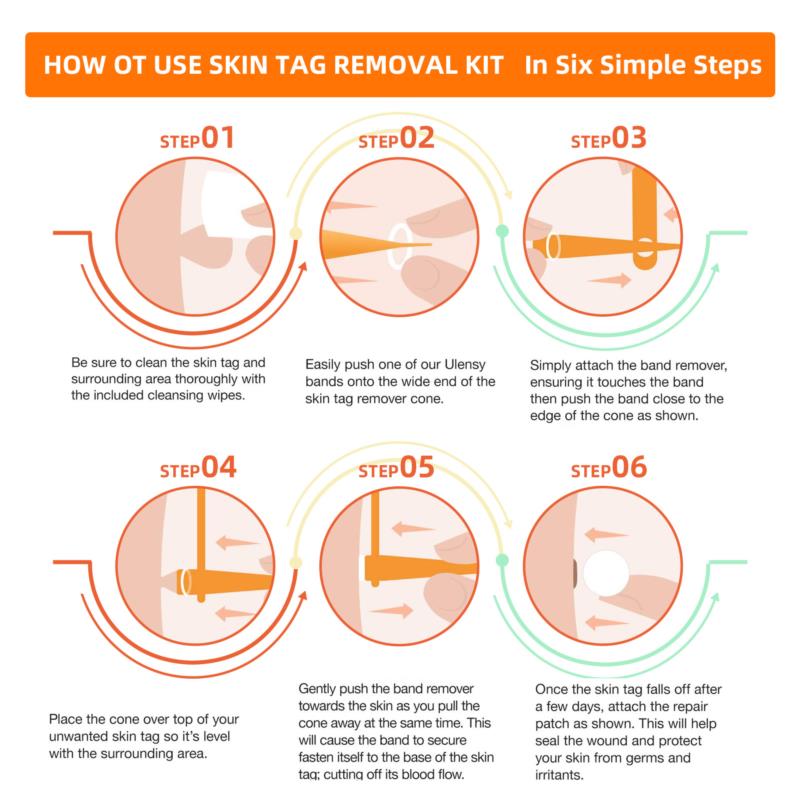 HOW OT USE SKIN TAG REMOVAL KIT In Six Simple Steps

STEP01

Be sure to clean the skin tag and surrounding area thoroughly with the included cleansing wipes.

STEP02

Easily push one of our Ulensy bands onto the wide end of the skin tag remover cone.

STEP03

Simply attach the band remover, ensuring it touches the band then push the band close to the edge of the cone as shown.

STEP04

Place the cone over top of your unwanted skin tag so it's level with the surrounding area.

STEP05

Gently push the band remover towards the skin as you pull the cone away at the same time. This will cause the band to secure fasten itself to the base of the skin tag; cutting off its blood flow.

STEP06

Once the skin tag falls off after a few days, attach the repair patch as shown. This will help seal the wound and protect your skin from germs and irritants.