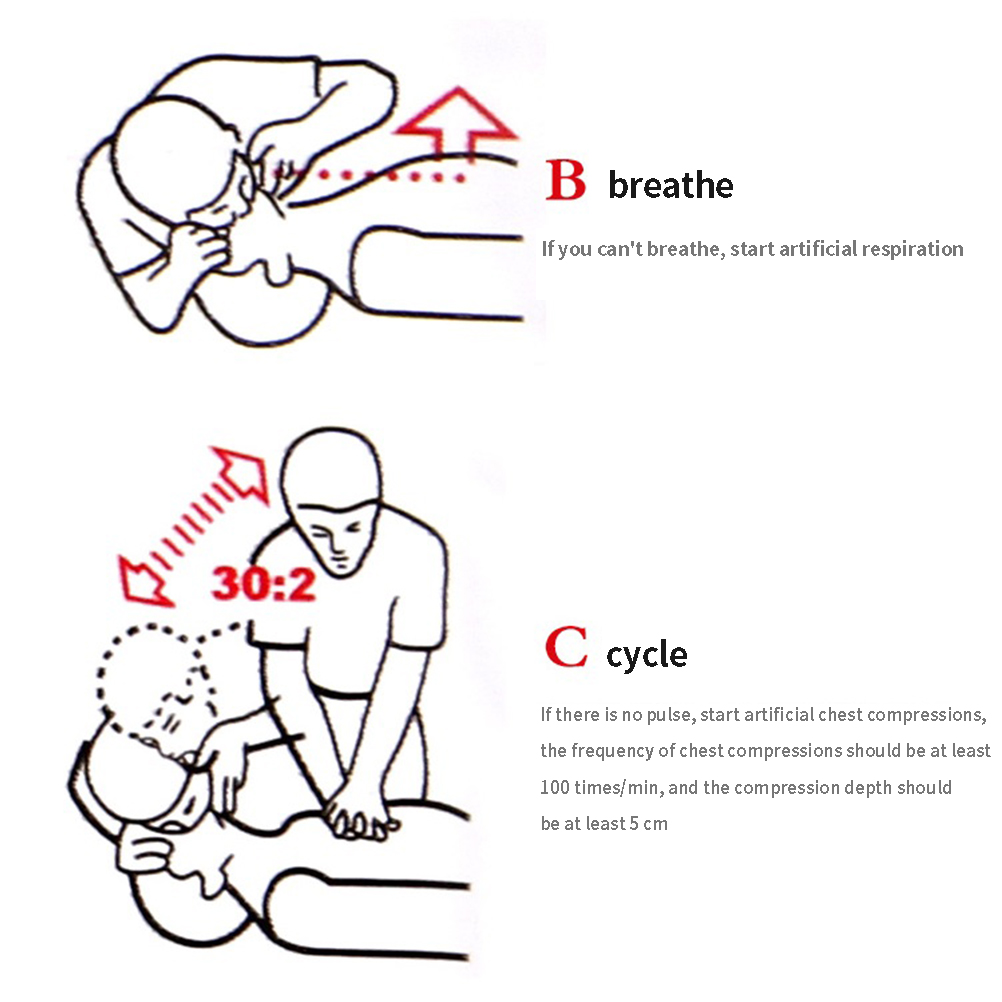 B breathe

If you can't breathe, start artificial respiration

30:2

C cycle

If there is no pulse, start artificial chest compressions, the frequency of chest compressions should be at least 100 times/min, and the compression depth should be at least 5 cm