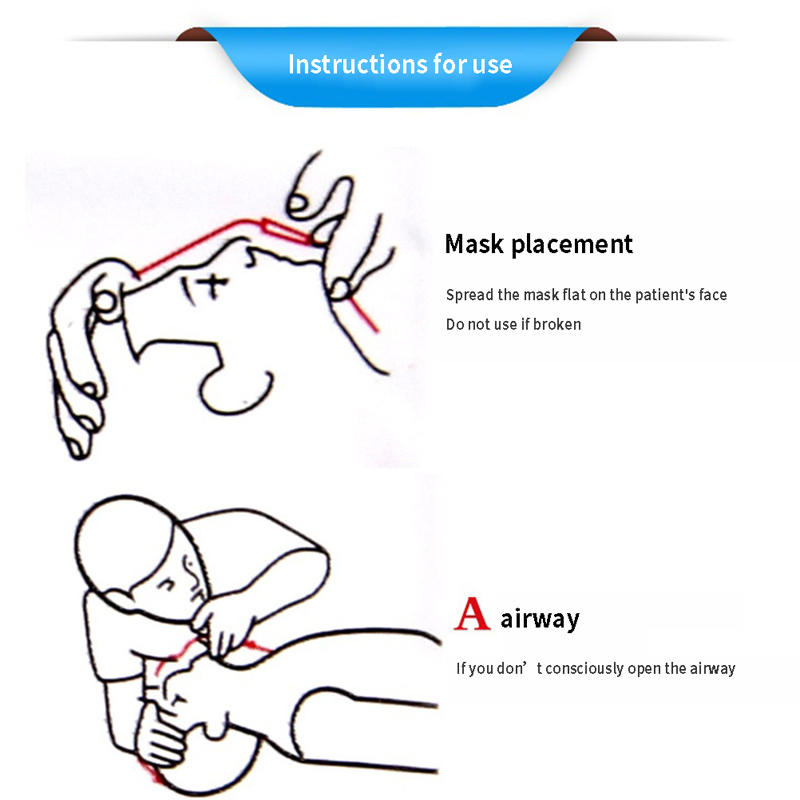 Instructions for use

Mask placement

Spread the mask flat on the patient's face

Do not use if broken

A airway

If you don’t consciously open the airway