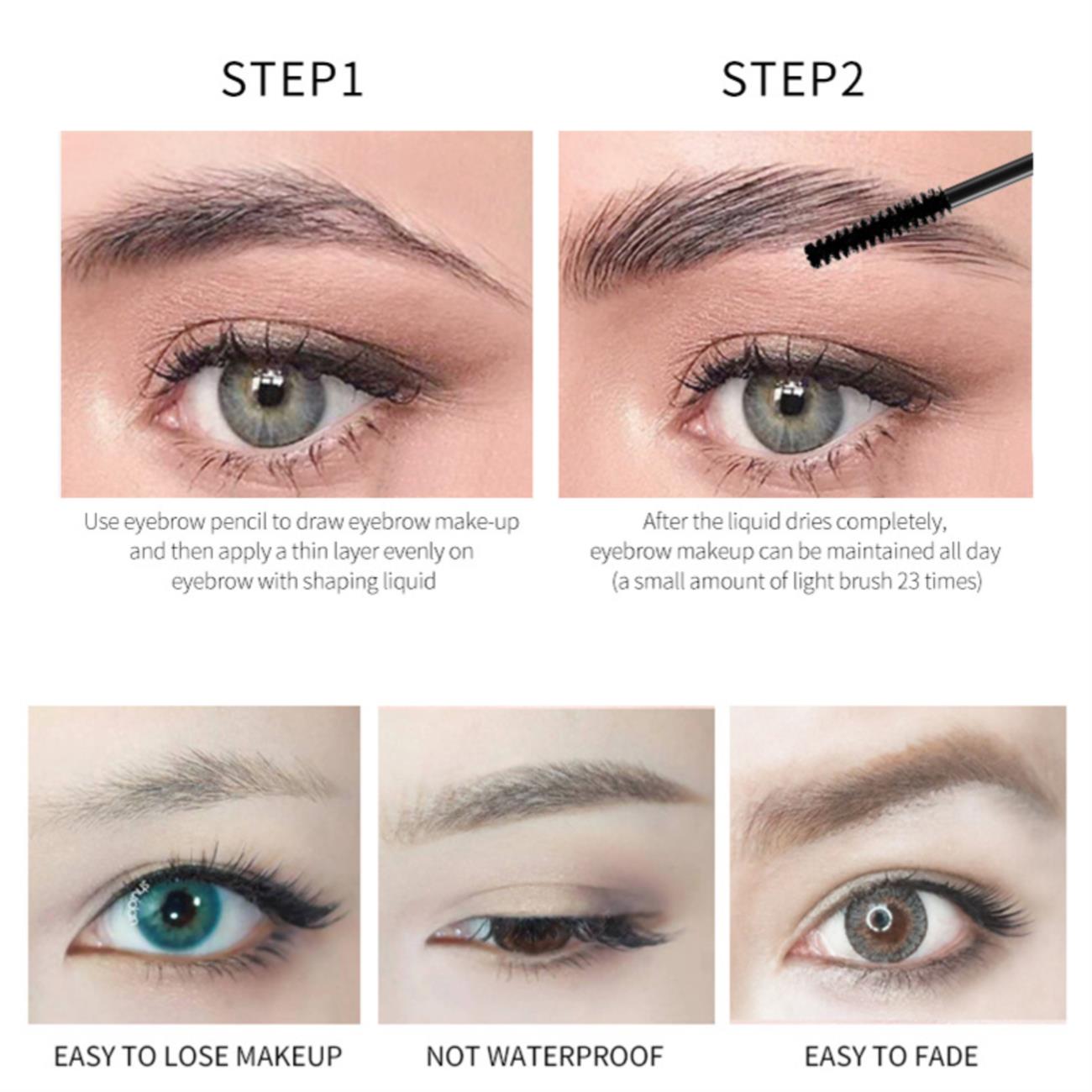 STEP1

Use eyebrow pencil to draw eyebrow make-up and then apply a thin layer evenly on eyebrow with shaping liquid

STEP2

After the liquid dries completely, eyebrow makeup can be maintained all day (a small amount of light brush 23 times)

EASY TO LOSE MAKEUP

NOT WATERPROOF

EASY TO FADE