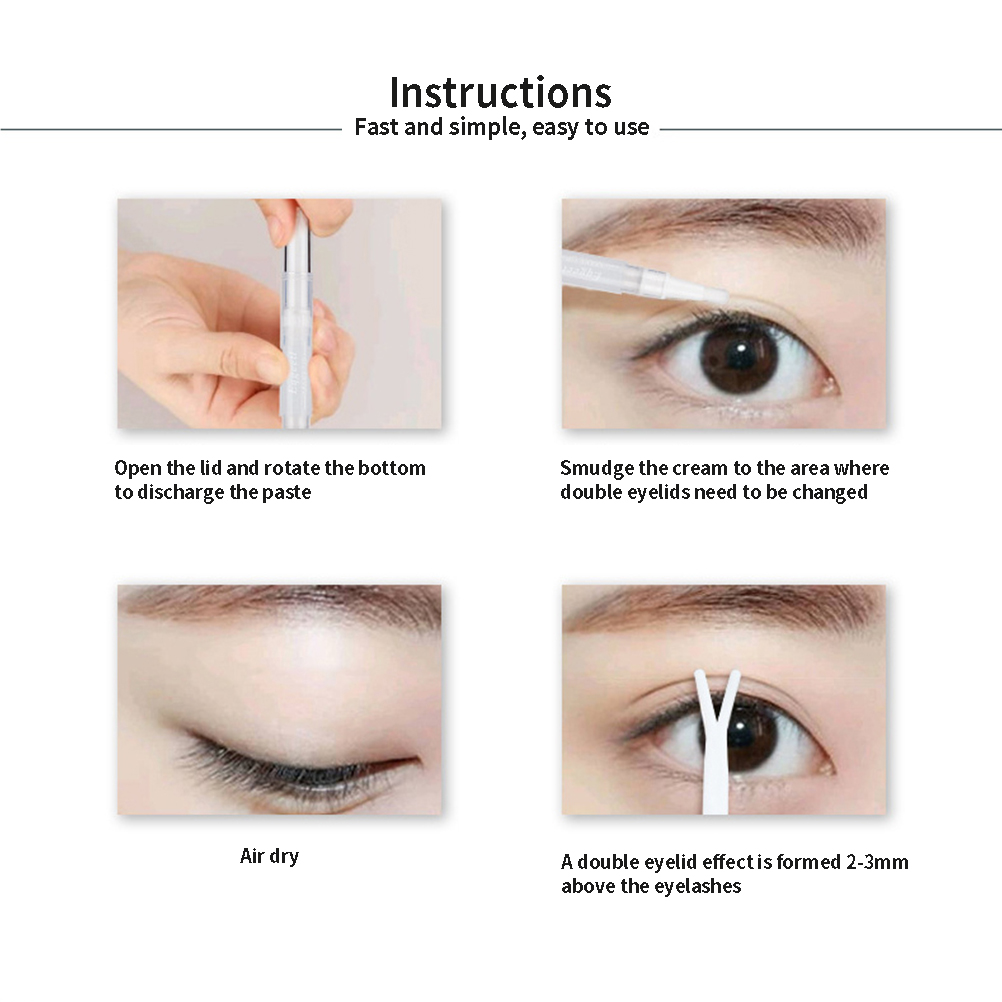 Instructions

Fast and simple, easy to use

Open the lid and rotate the bottom to discharge the paste

Smudge the cream to the area where double eyelids need to be changed

Air dry

A double eyelid effect is formed 2-3mm above the eyelashes