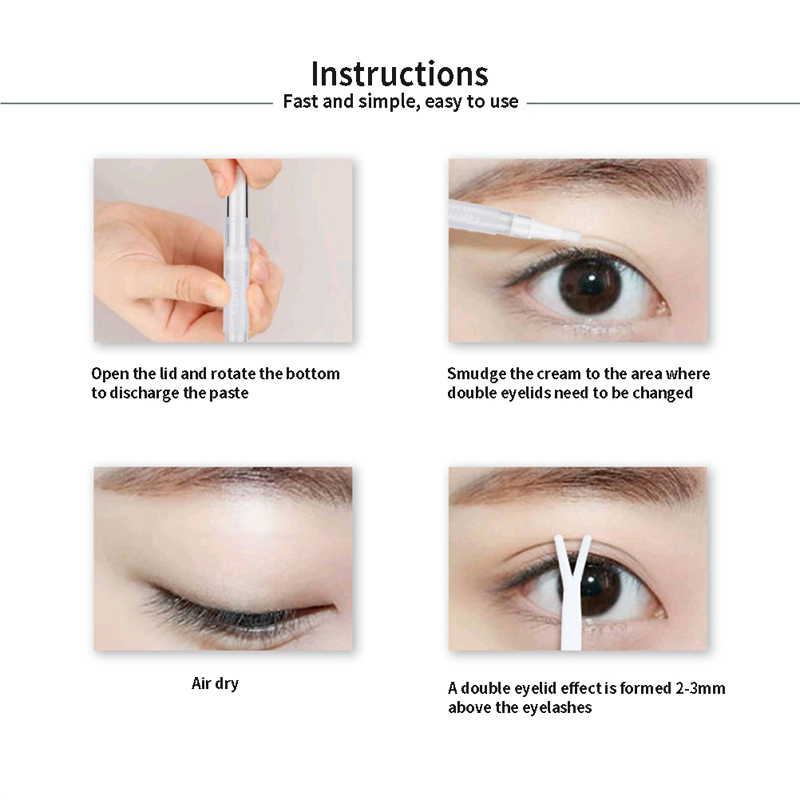 Instructions

Fast and simple, easy to use

Open the lid and rotate the bottom to discharge the paste

Smudge the cream to the area where double eyelids need to be changed

Air dry

A double eyelid effect is formed 2-3mm above the eyelashes