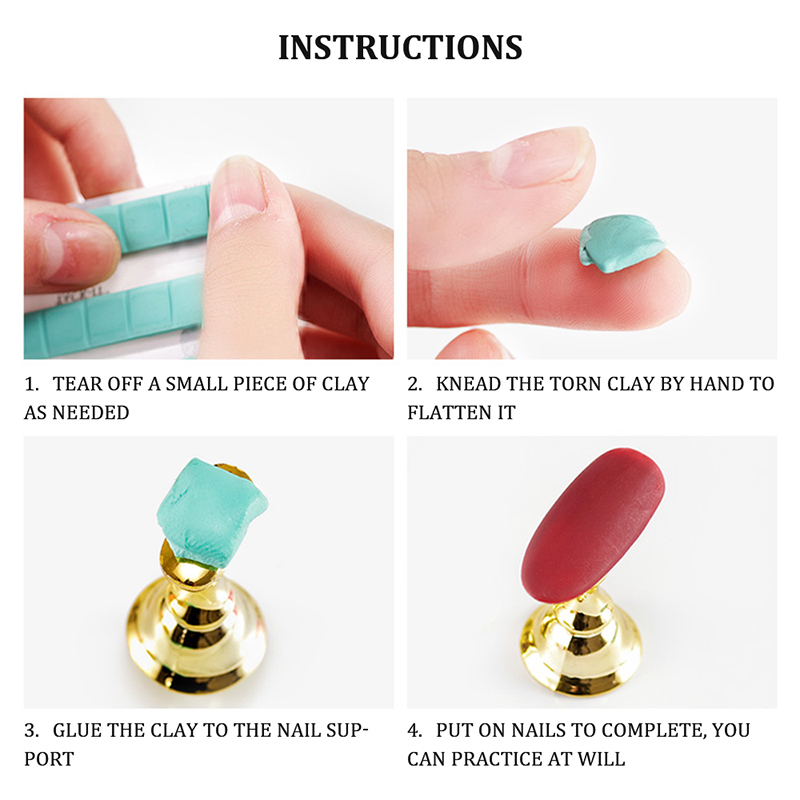 INSTRUCTIONS

1. TEAR OFF A SMALL PIECE OF CLAY AS NEEDED

2. KNEAD THE TORN CLAY BY HAND TO FLATTEN IT

3. GLUE THE CLAY TO THE NAIL SUPPORT

4. PUT ON NAILS TO COMPLETE, YOU CAN PRACTICE AT WILL