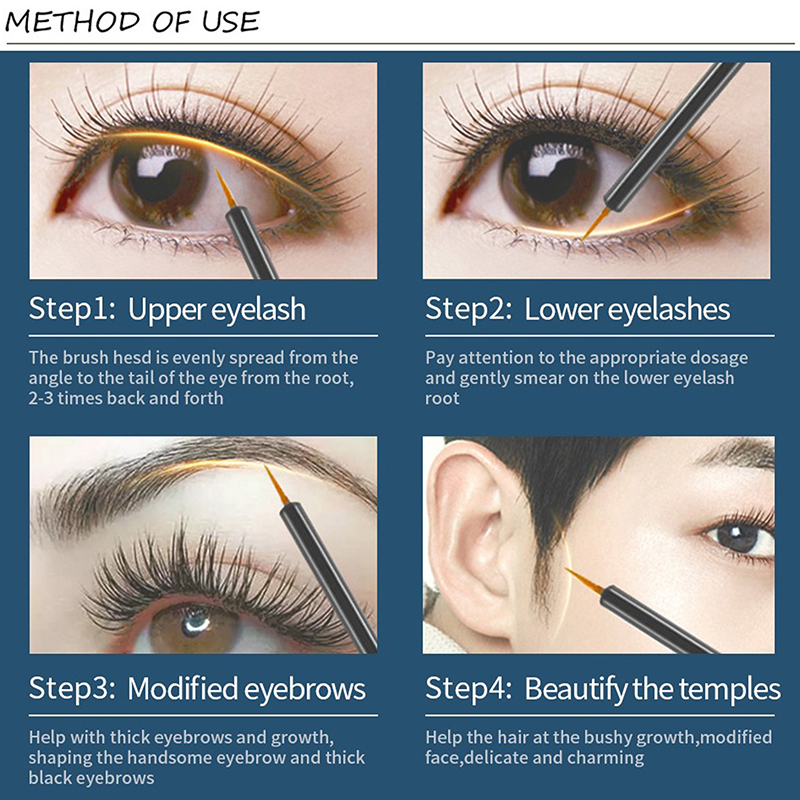 METHOD OF USE

Step1: Upper eyelash

The brush hesd is evenly spread from the angle to the tail of the eye from the root, 2-3 times back and forth

Step2: Lower eyelashes

Pay attention to the appropriate dosage and gently smear on the lower eyelash root

Step3: Modified eyebrows

Help with thick eyebrows and growth, shaping the handsome eyebrow and thick black eyebrows

Step4: Beautify the temples

Help the hair at the bushy growth,modified face,delicate and charming