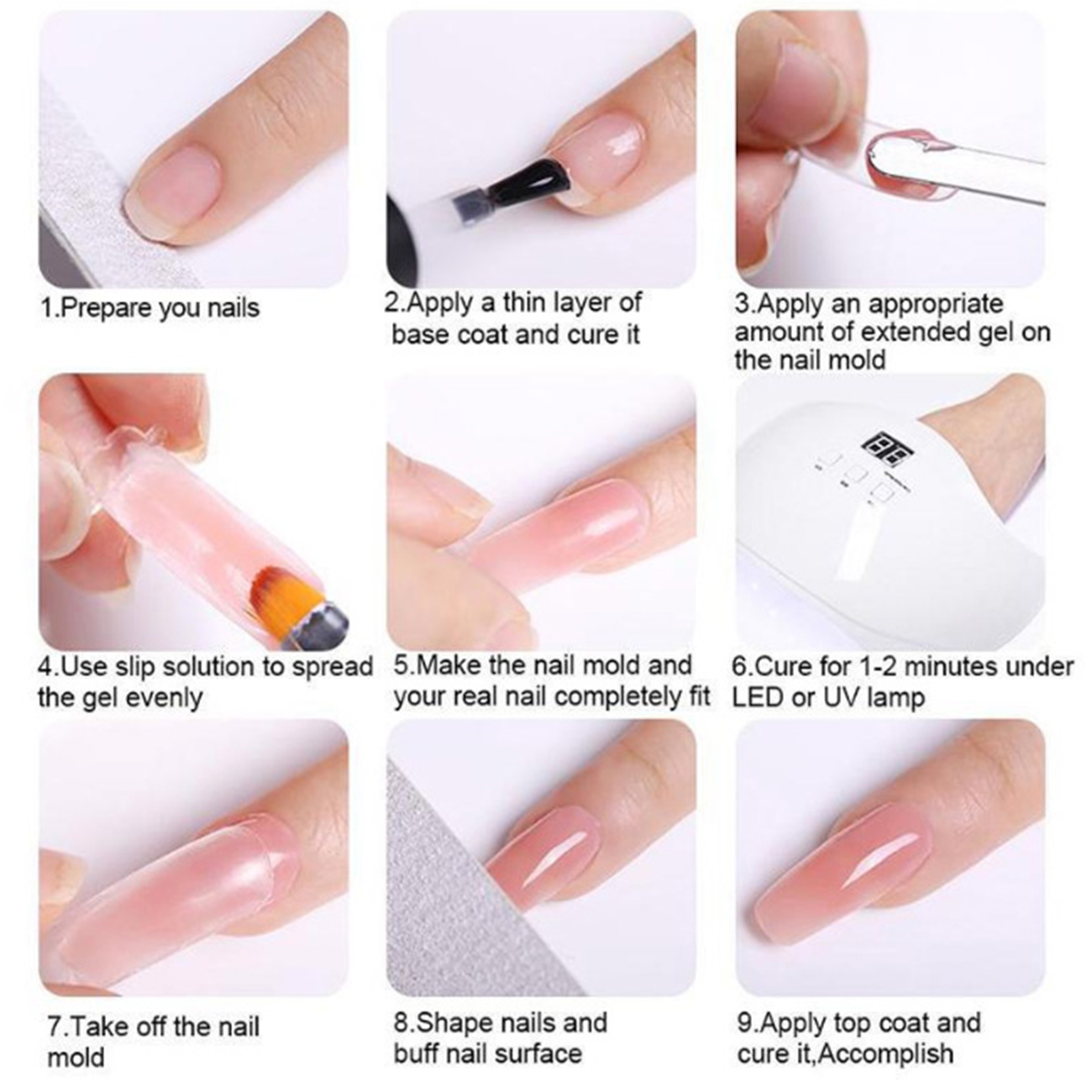 1.Prepare you nails

2.Apply a thin layer of base coat and cure it

3.Apply an appropriate amount of extended gel on the nail mold

4.Use slip solution to spread the gel evenly

5.Make the nail mold and your real nail completely fit

6.Cure for 1-2 minutes under LED or UV lamp

7.Take off the nail mold

8.Shape nails and buff nail surface

9.Apply top coat and cure it,Accomplish