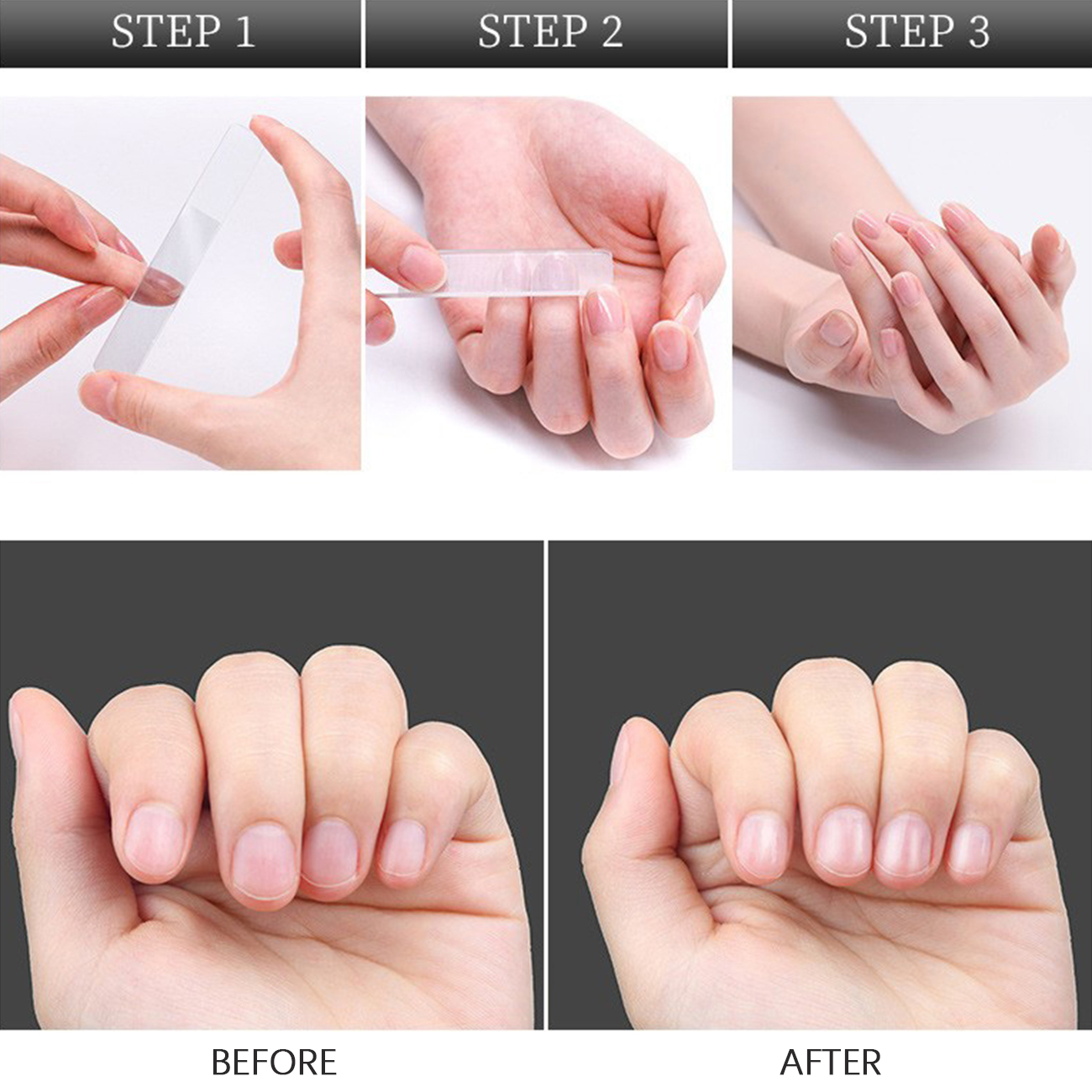 STEP 1

STEP 2

STEP 3

BEFORE

AFTER