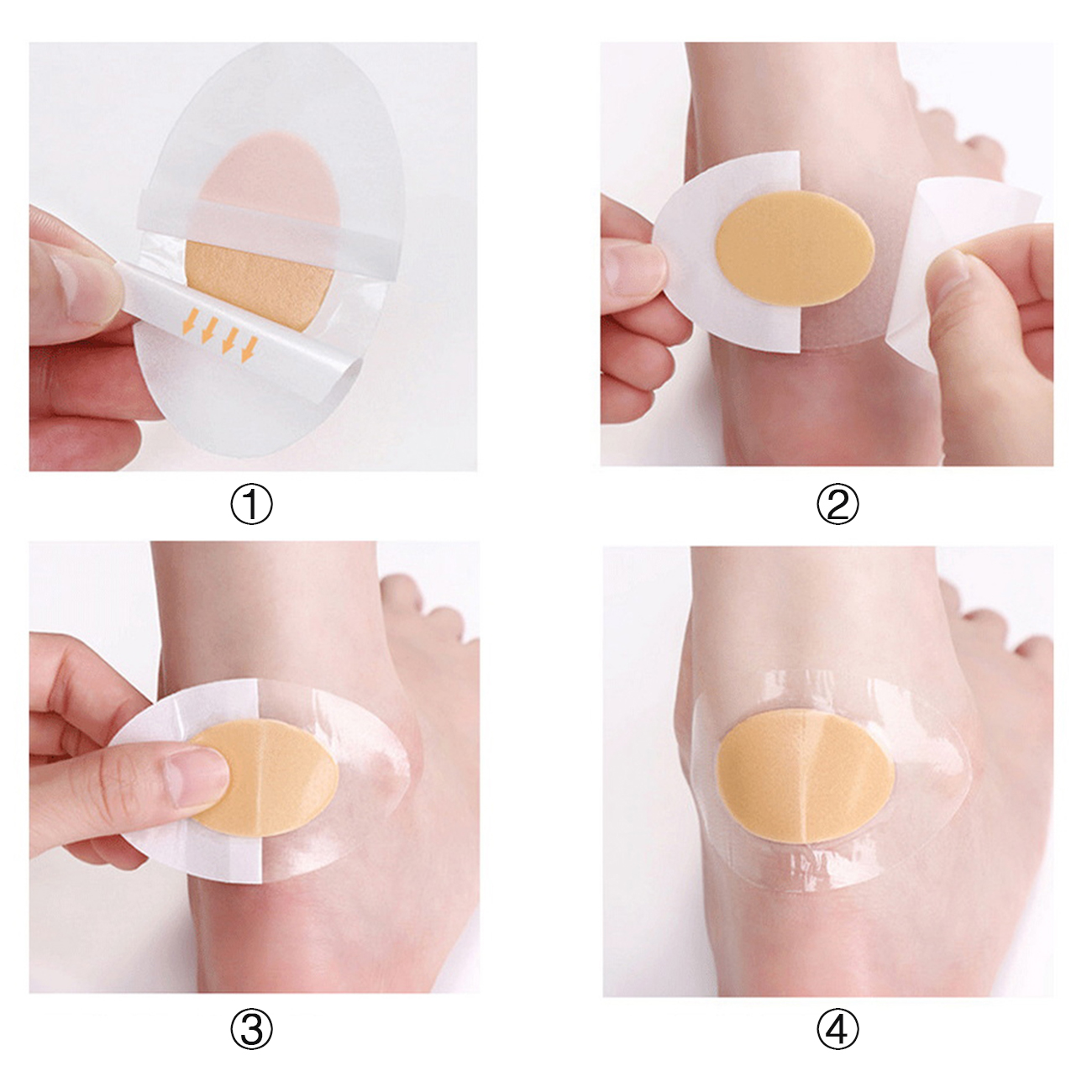 ①

②

③

④