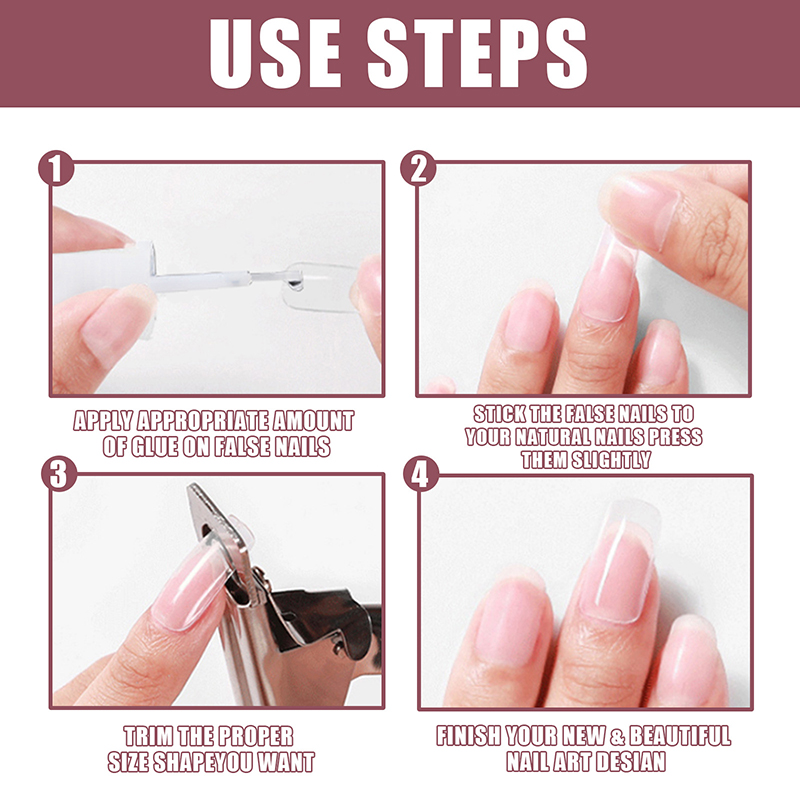 USE STEPS

1

APPLY APPROPRIATE AMOUNT OF GLUE ON FALSE NAILS

2

STICK THE FALSE NAILS TO YOUR NATURAL NAILS PRESS THEM SLIGHTLY

3

TRIM THE PROPER SIZE SHAPEYOU WANT

4

FINISH YOUR NEW & BEAUTIFUL NAIL ART DESIAN