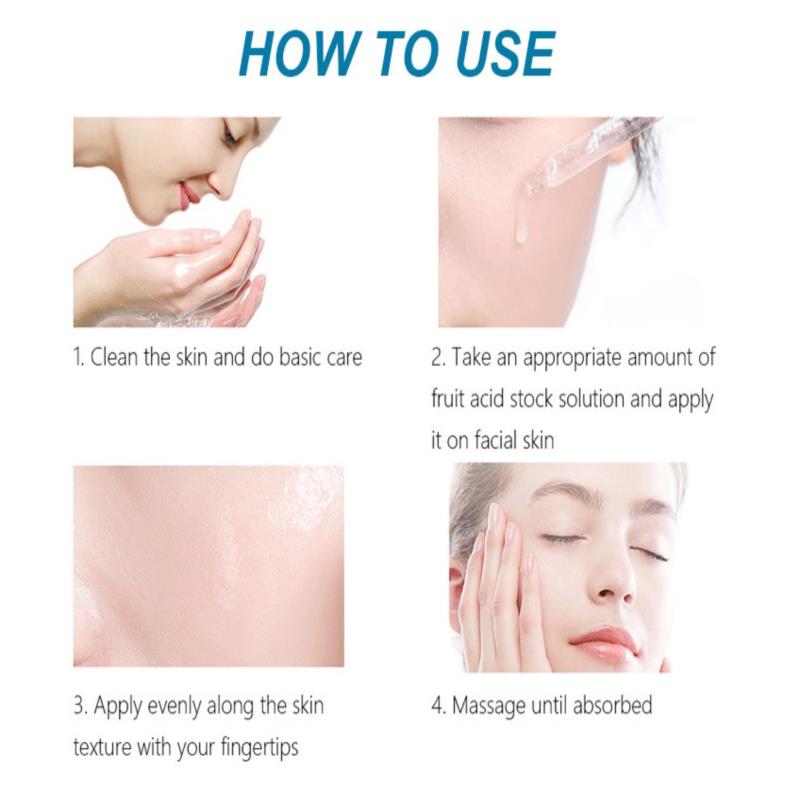 HOW TO USE

1. Clean the skin and do basic care

2. Take an appropriate amount of fruit acid stock solution and apply it on facial skin

3. Apply evenly along the skin texture with your fingertips

4. Massage until absorbed