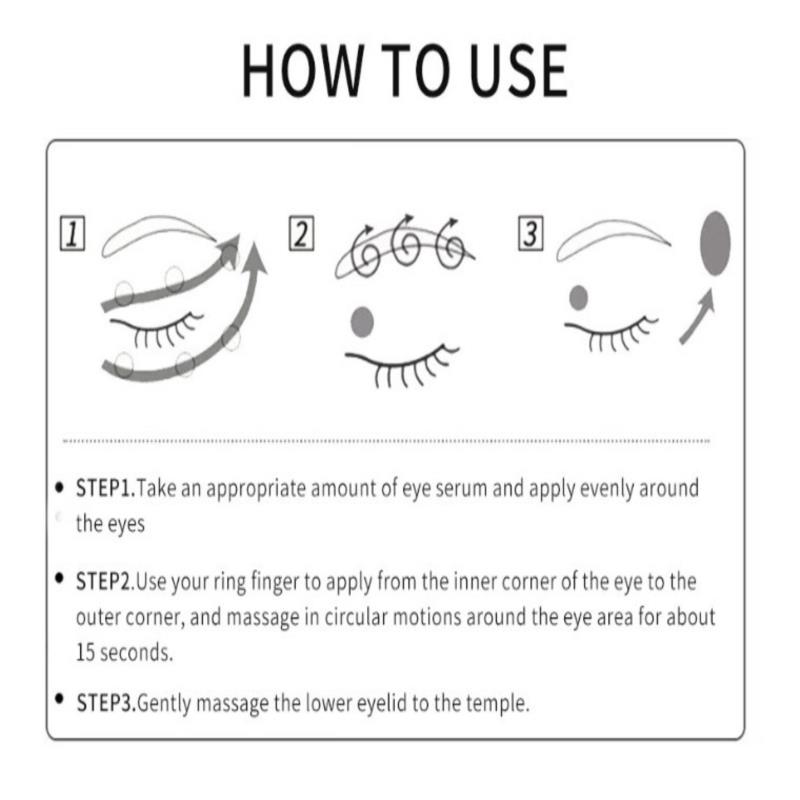 HOW TO USE

1

2

3

• STEP1.Take an appropriate amount of eye serum and apply evenly around the eyes

• STEP2.Use your ring finger to apply from the inner corner of the eye to the outer corner, and massage in circular motions around the eye area for about 15 seconds.

• STEP3.Gently massage the lower eyelid to the temple.