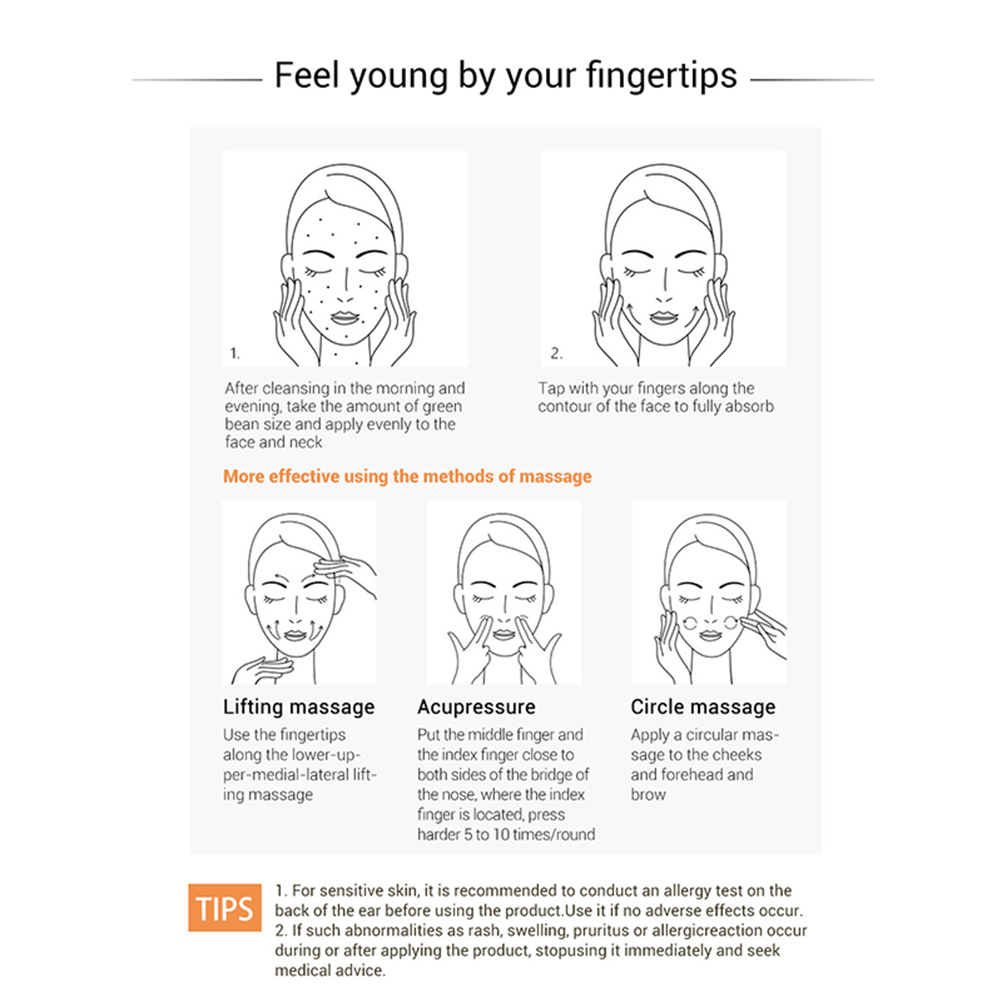 Feel young by your fingertips

1.

After cleansing in the morning and evening, take the amount of green bean size and apply evenly to the face and neck

2.

Tap with your fingers along the contour of the face to fully absorb

More effective using the methods of massage

Lifting massage

Use the fingertips along the lower-upper-medial-lateral lifting massage

Acupressure

Put the middle finger and the index finger close to both sides of the bridge of the nose, where the index finger is located, press harder 5 to 10 times/round

Circle massage

Apply a circular massage to the cheeks and forehead and brow

TIPS

1. For sensitive skin, it is recommended to conduct an allergy test on the back of the ear before using the product.Use it if no adverse effects occur.
2. If such abnormalities as rash, swelling, pruritus or allergicreaction occur during or after applying the product, stopusing it immediately and seek medical advice.