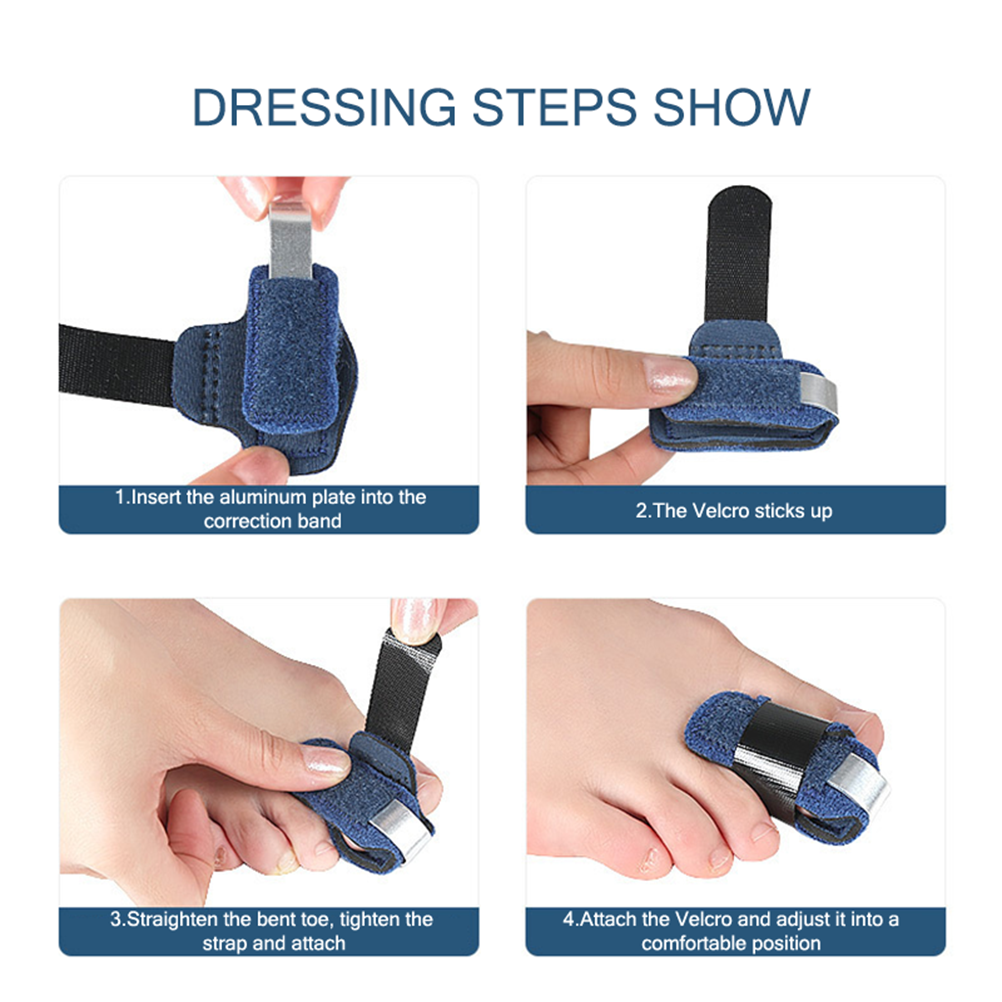 DRESSING STEPS SHOW

1.Insert the aluminum plate into the correction band

2.The Velcro sticks up

3.Straighten the bent toe, tighten the strap and attach

4.Attach the Velcro and adjust it into a comfortable position