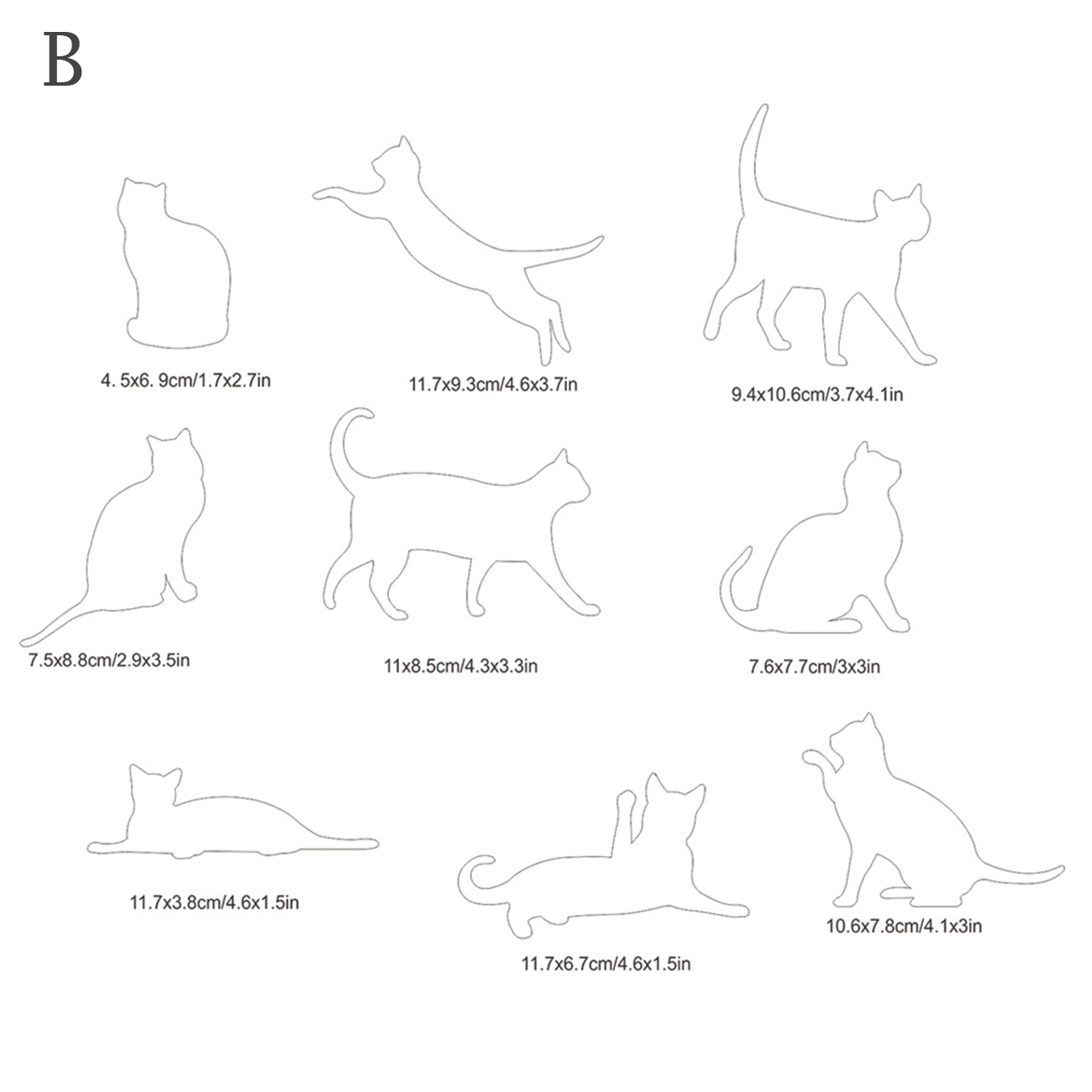 B

4. 5x6. 9cm/1.7x2.7in

11.7x9.3cm/4.6x3.7in

9.4x10.6cm/3.7x4.1in

7.5x8.8cm/2.9x3.5in

11x8.5cm/4.3x3.3in

7.6x7.7cm/3x3in

11.7x3.8cm/4.6x1.5in

11.7x6.7cm/4.6x1.5in

10.6x7.8cm/4.1x3in