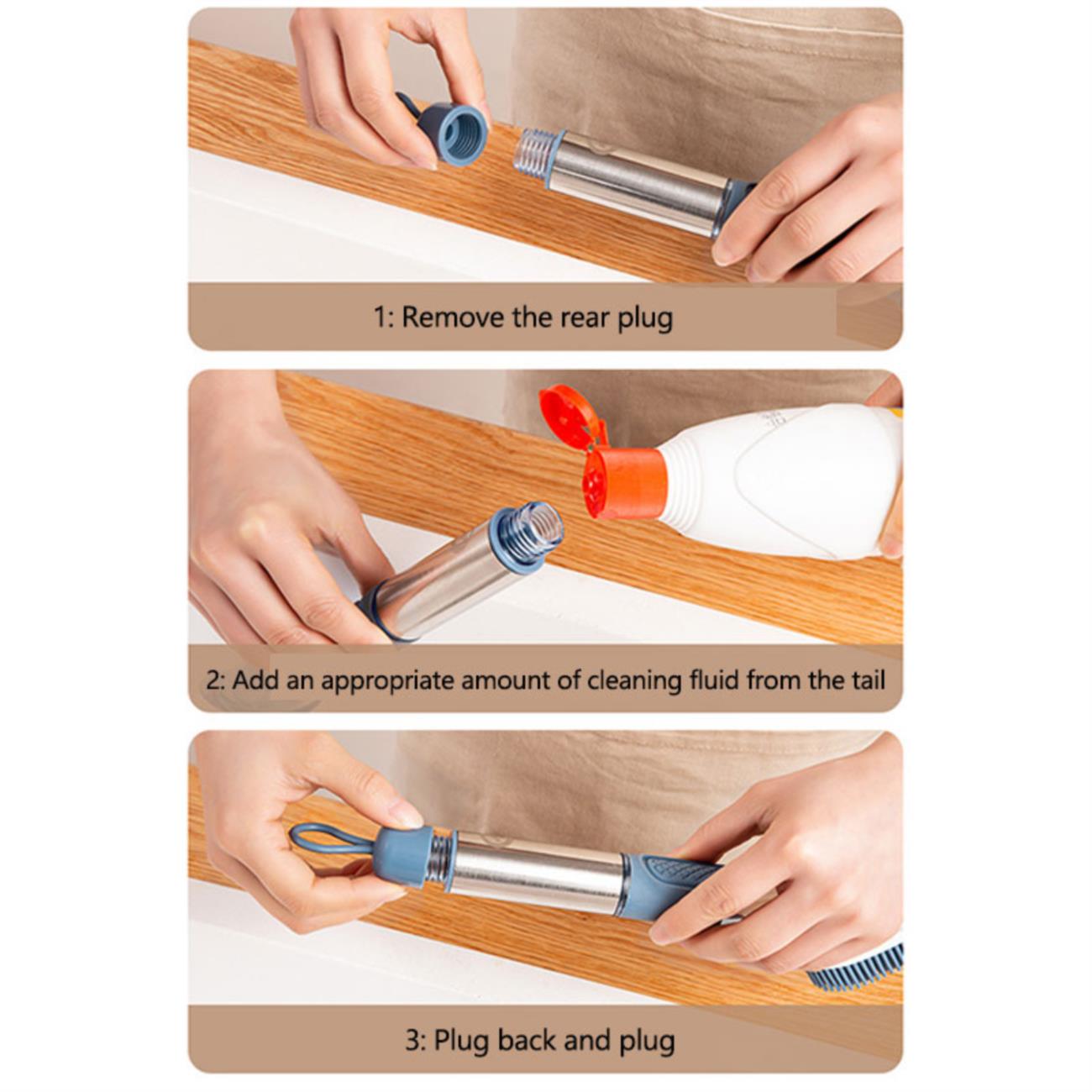 1: Remove the rear plug

2: Add an appropriate amount of cleaning fluid from the tail

3: Plug back and plug