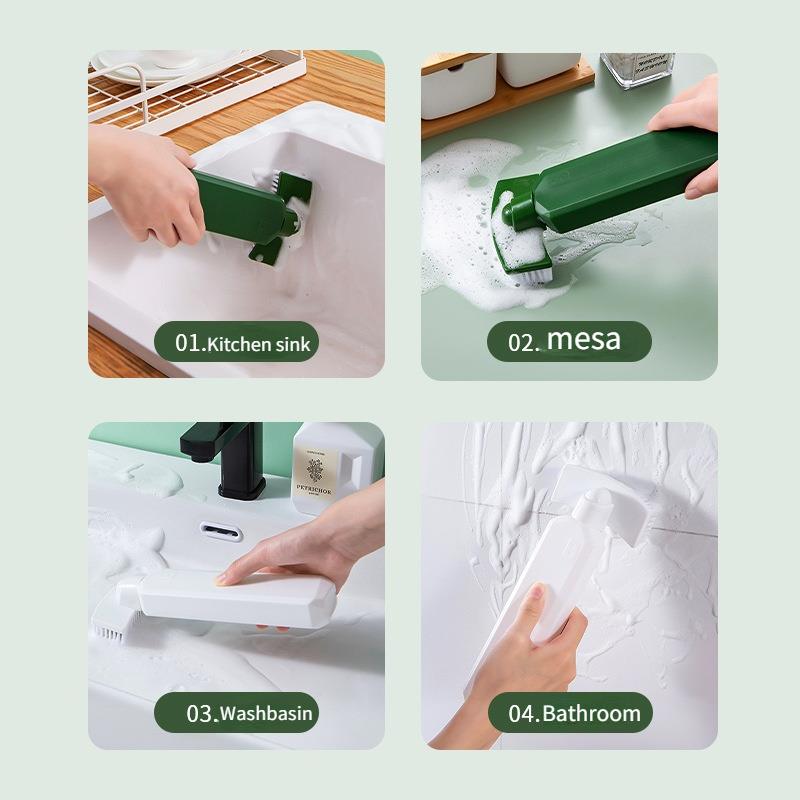 01.Kitchen sink

02. mesa

PETRICHOR

03.Washbasin

04.Bathroom