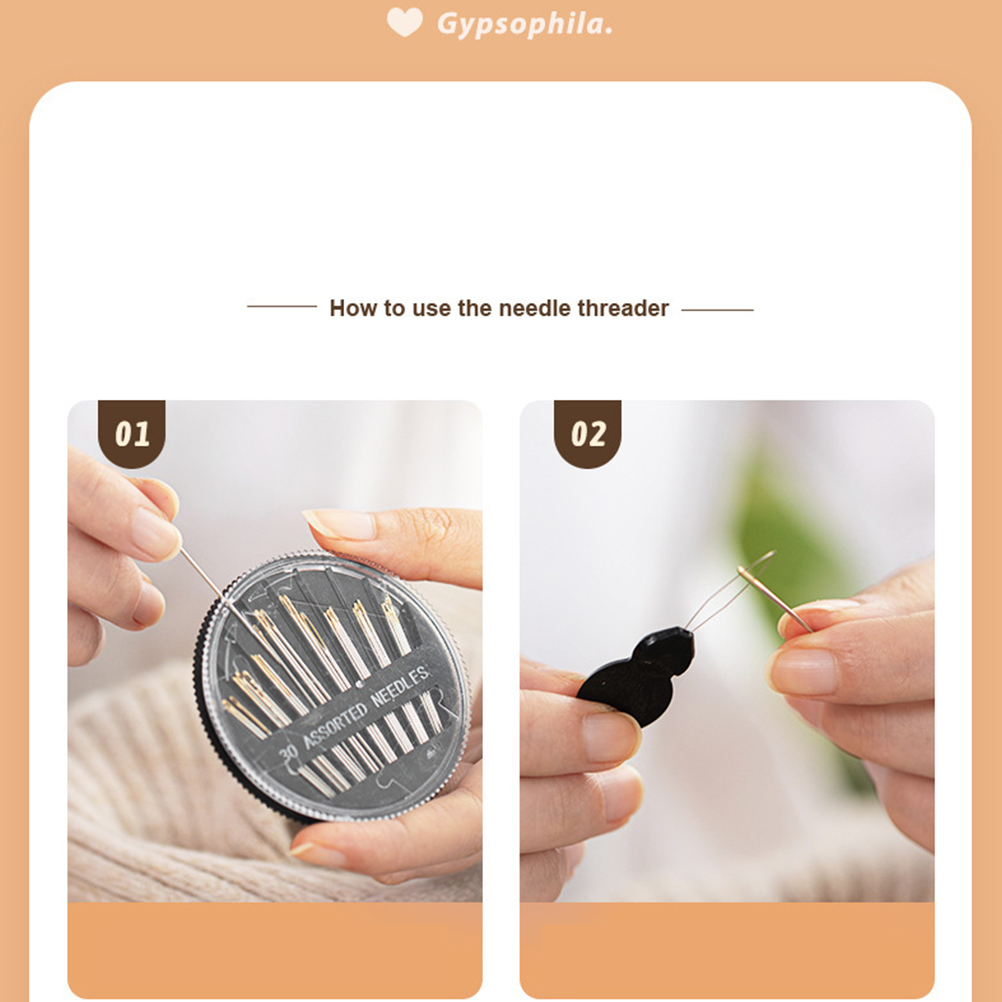 Gypsophila.

How to use the needle threader

01

30 ASSORTED NEEDLES

02