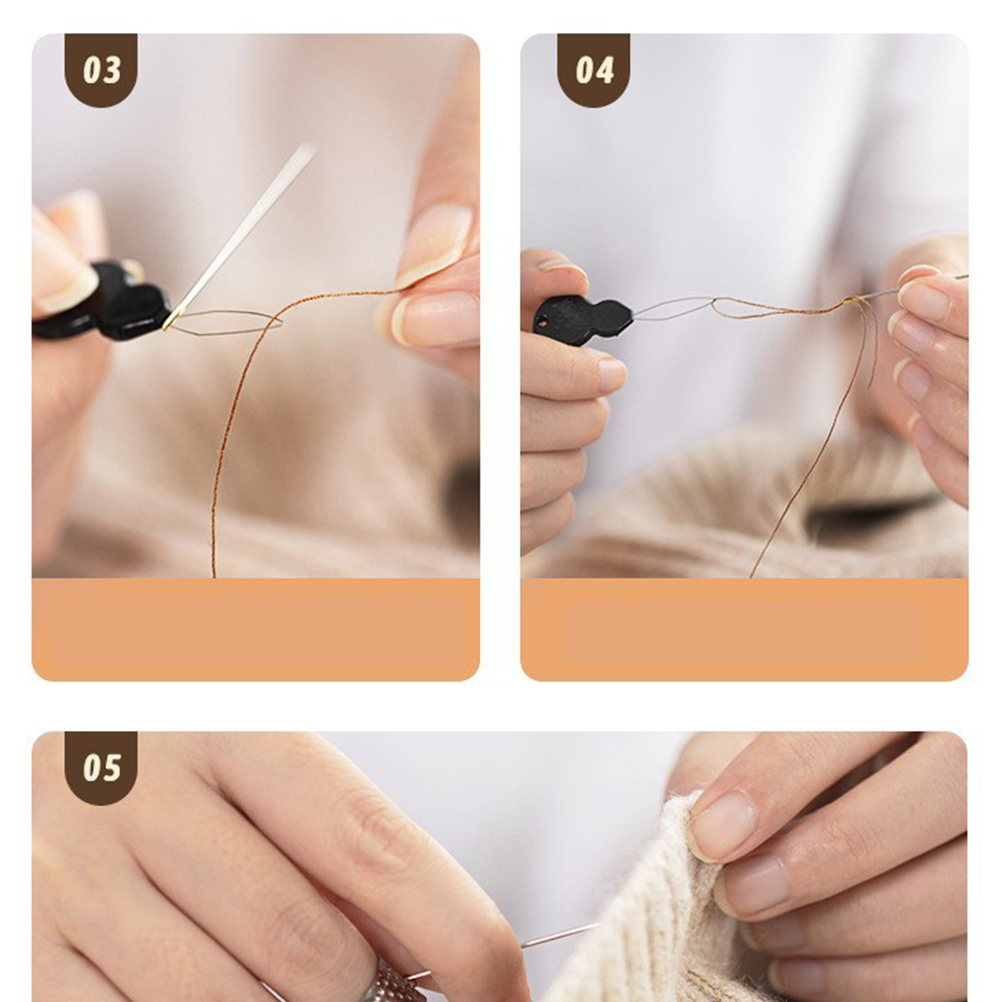 03

04

05