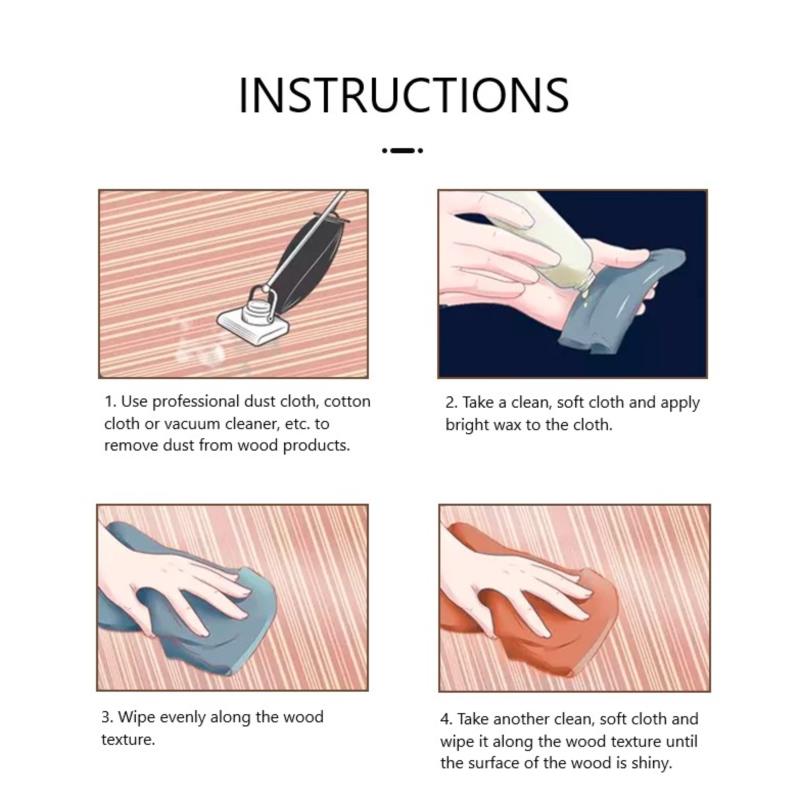 INSTRUCTIONS

1. Use professional dust cloth, cotton cloth or vacuum cleaner, etc. to remove dust from wood products.

2. Take a clean, soft cloth and apply bright wax to the cloth.

3. Wipe evenly along the wood texture.

4. Take another clean, soft cloth and wipe it along the wood texture until the surface of the wood is shiny.