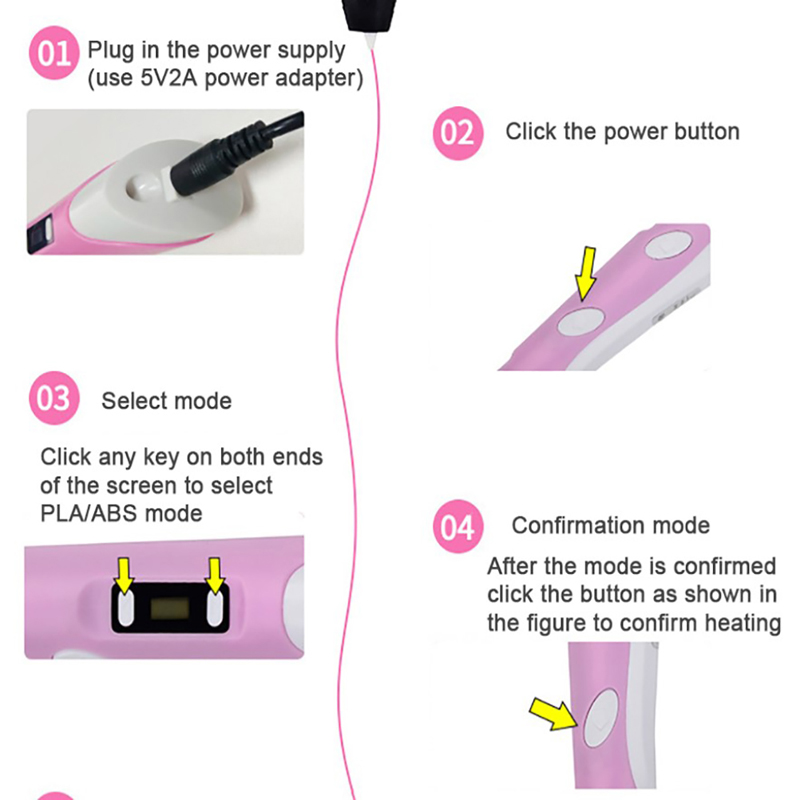 01 Plug in the power supply (use 5V2A power adapter)

02 Click the power button

03 Select mode

Click any key on both ends of the screen to select PLA/ABS mode

04 Confirmation mode

After the mode is confirmed click the button as shown in the figure to confirm heating