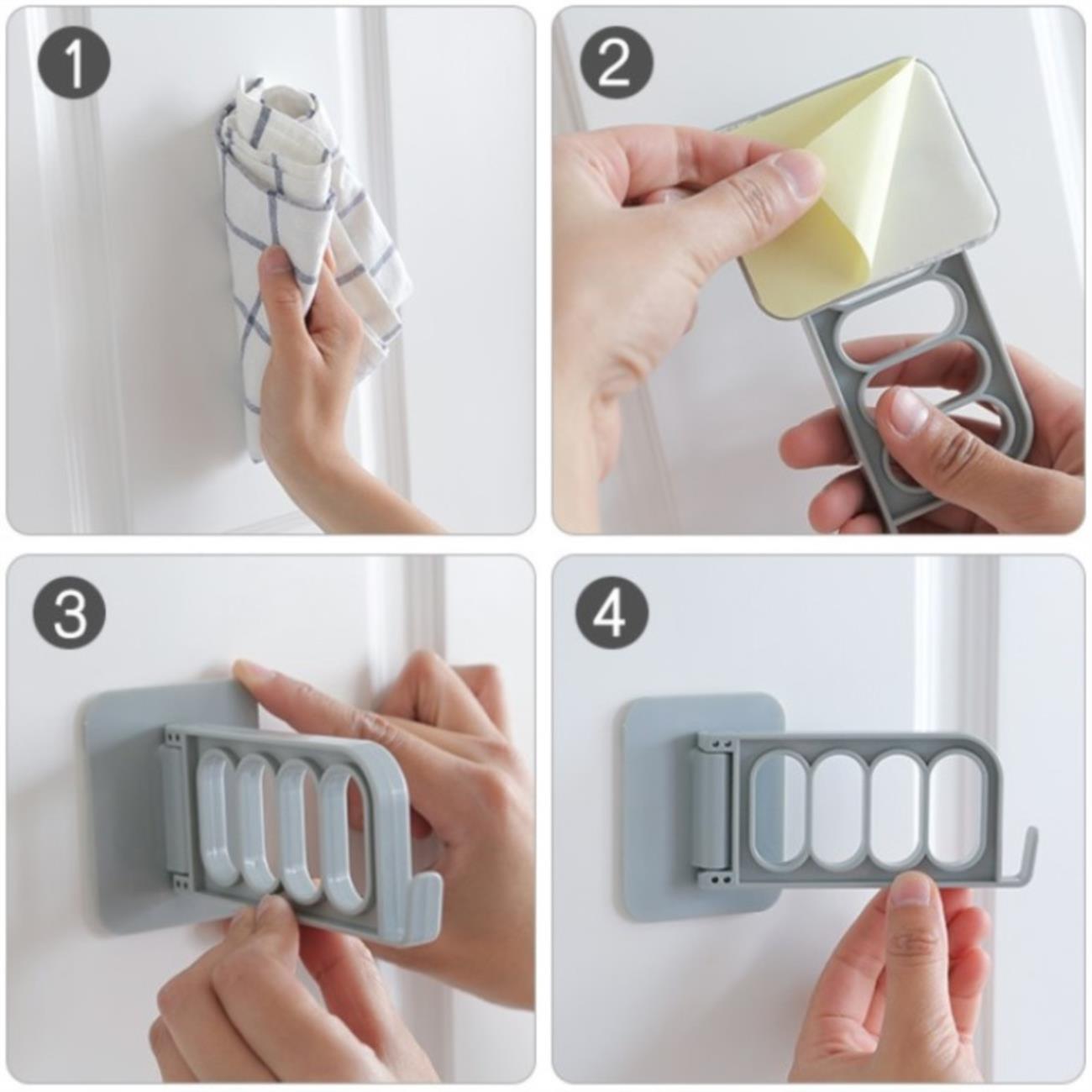 1
2
3
4