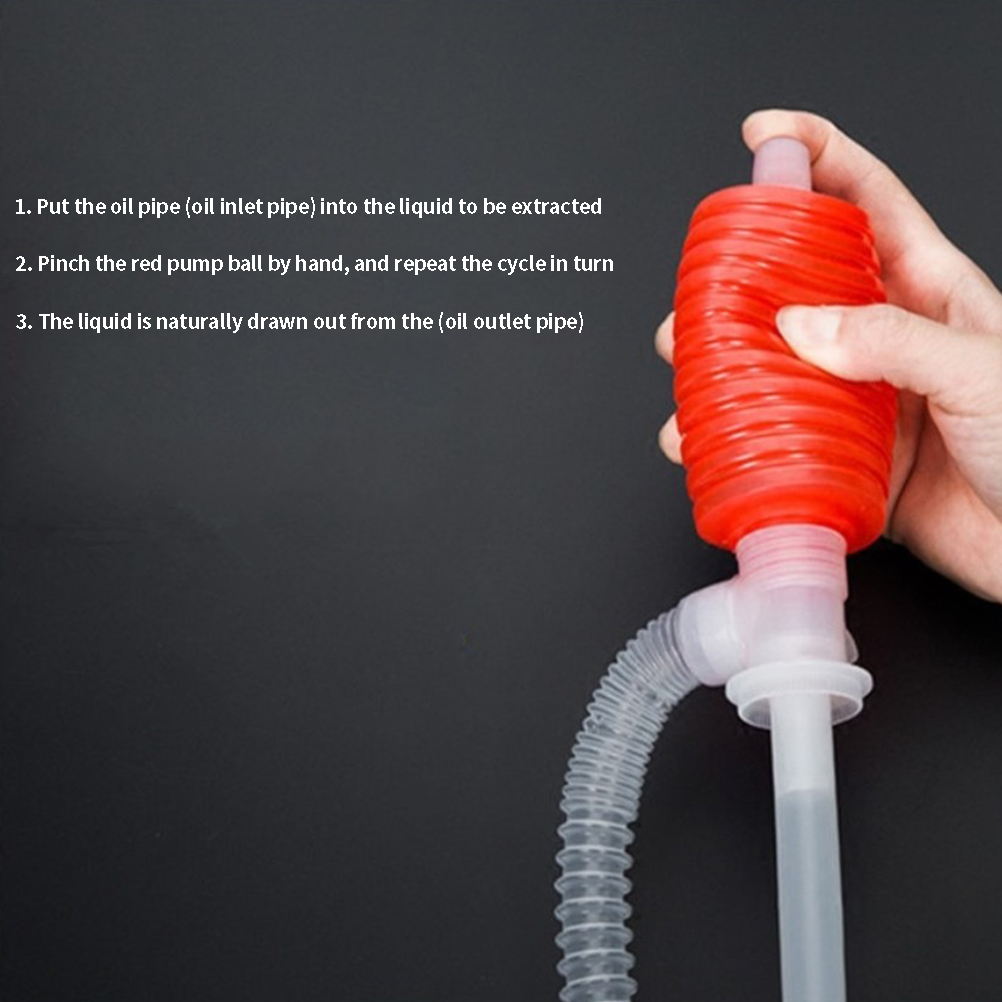 1. Put the oil pipe (oil inlet pipe) into the liquid to be extracted

2. Pinch the red pump ball by hand, and repeat the cycle in turn

3. The liquid is naturally drawn out from the (oil outlet pipe)