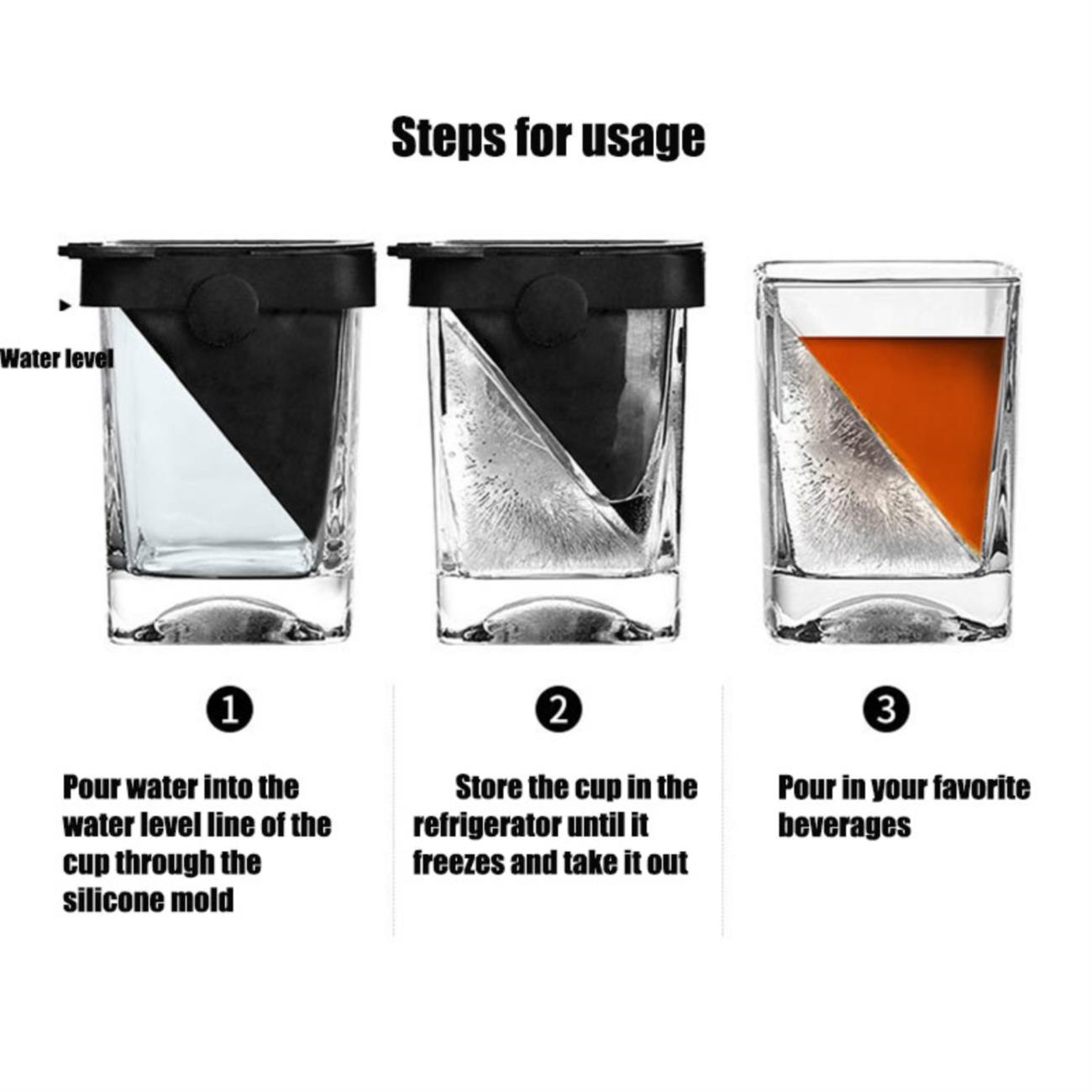 Steps for usage

Water level

1

Pour water into the water level line of the cup through the silicone mold

2

Store the cup in the refrigerator until it freezes and take it out

3

Pour in your favorite beverages