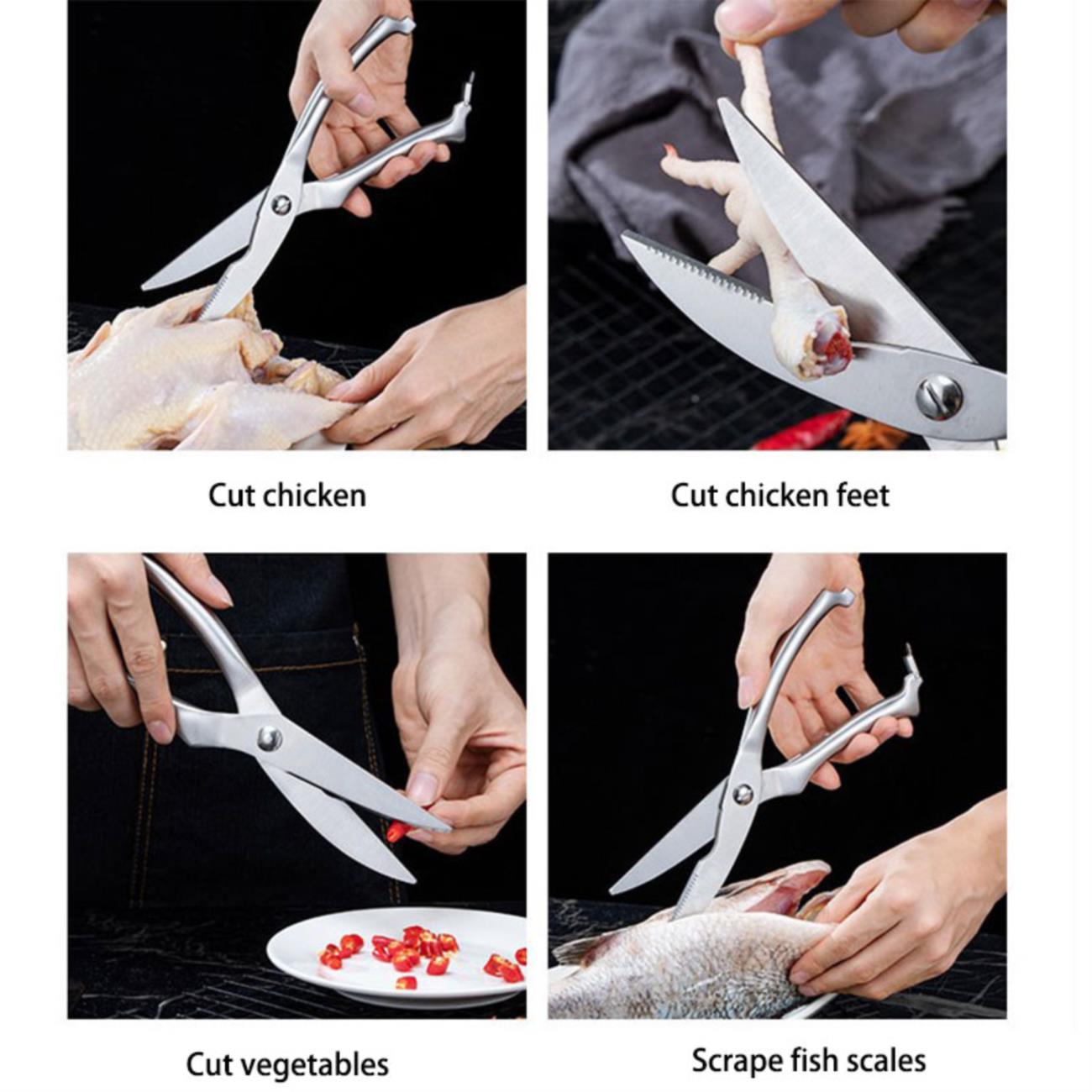 Cut chicken

Cut chicken feet

Cut vegetables

Scrape fish scales