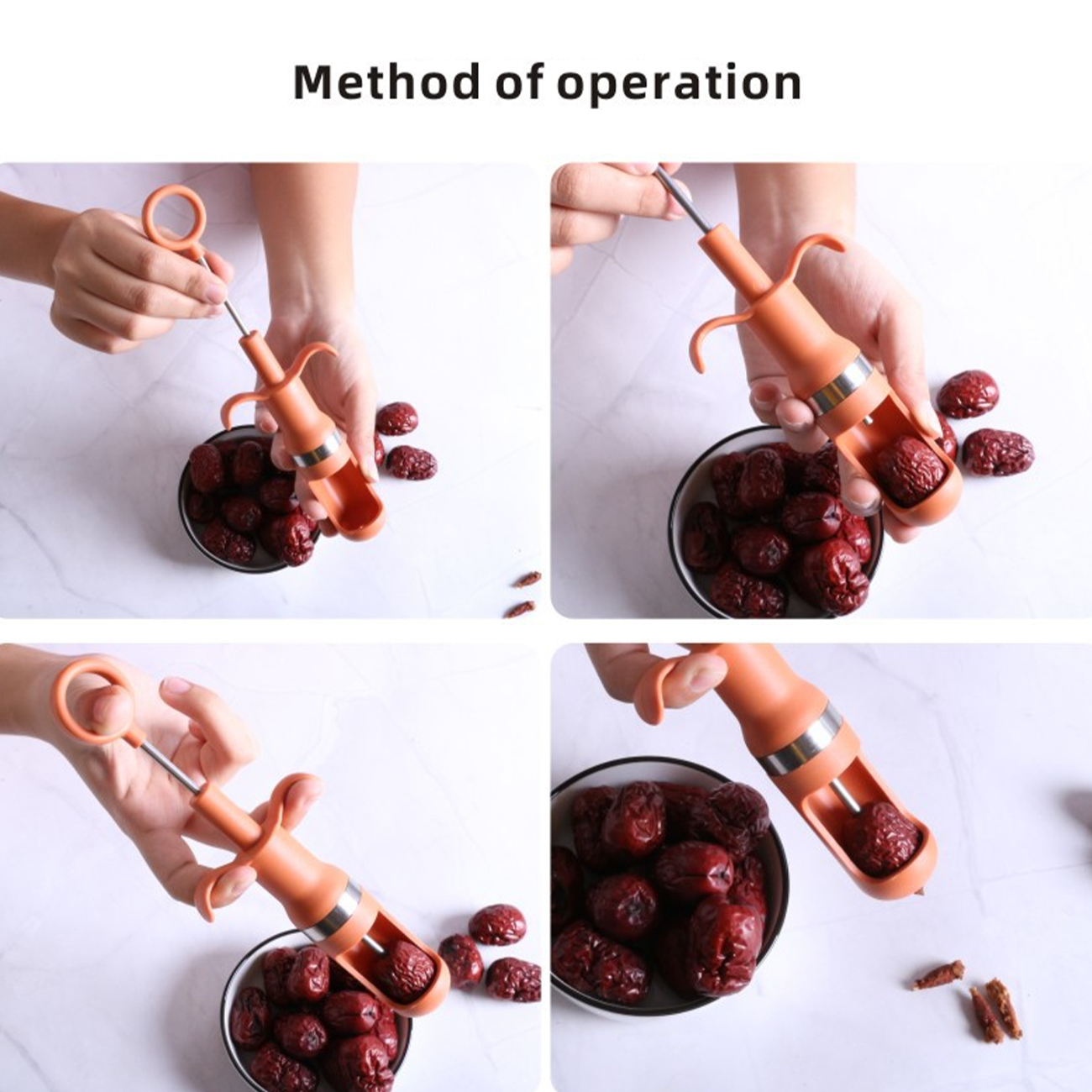 Method of operation