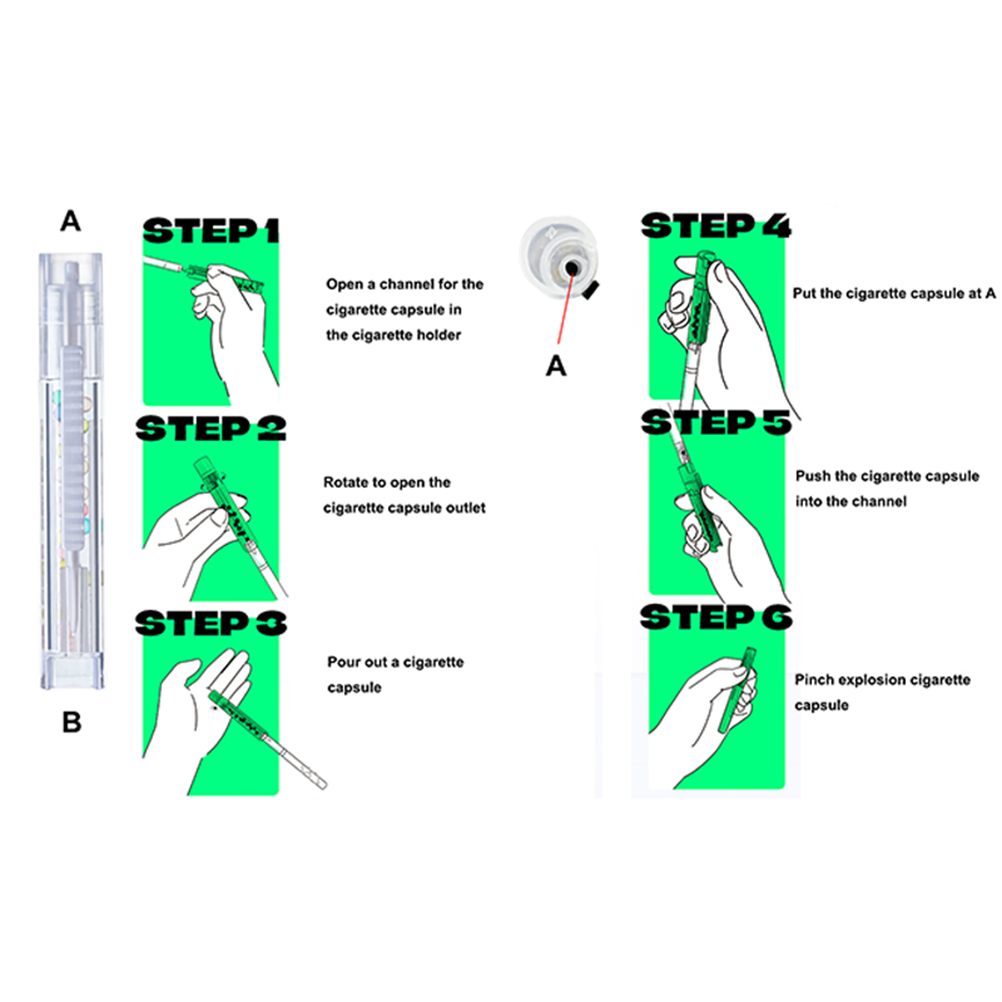 A

B

STEP 1

Open a channel for the cigarette capsule in the cigarette holder

STEP 2

Rotate to open the cigarette capsule outlet

STEP 3

Pour out a cigarette capsule

A

STEP 4

Put the cigarette capsule at A

STEP 5

Push the cigarette capsule into the channel

STEP 6

Pinch explosion cigarette capsule