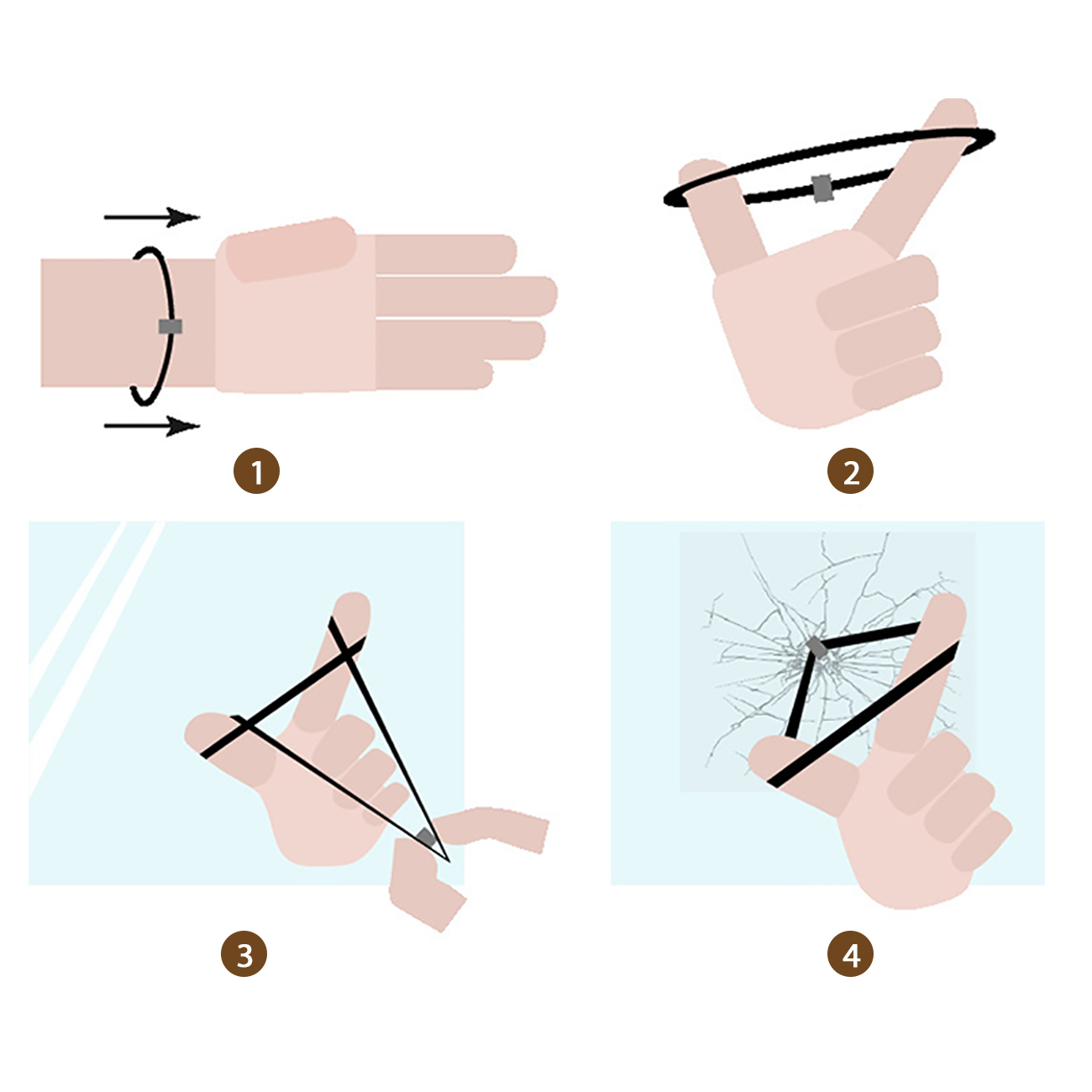 1

2

3

4