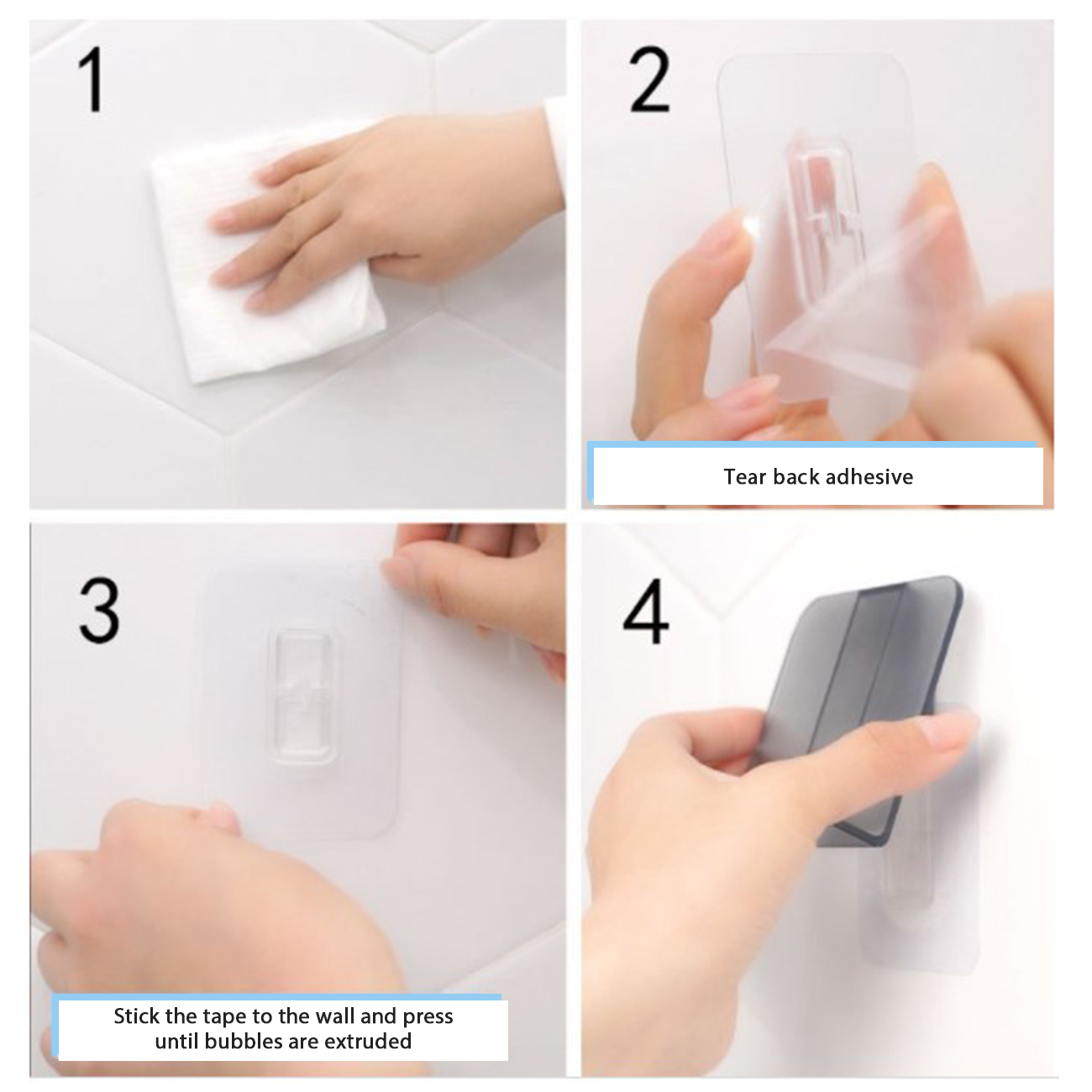 1

2

Tear back adhesive

3

Stick the tape to the wall and press until bubbles are extruded

4