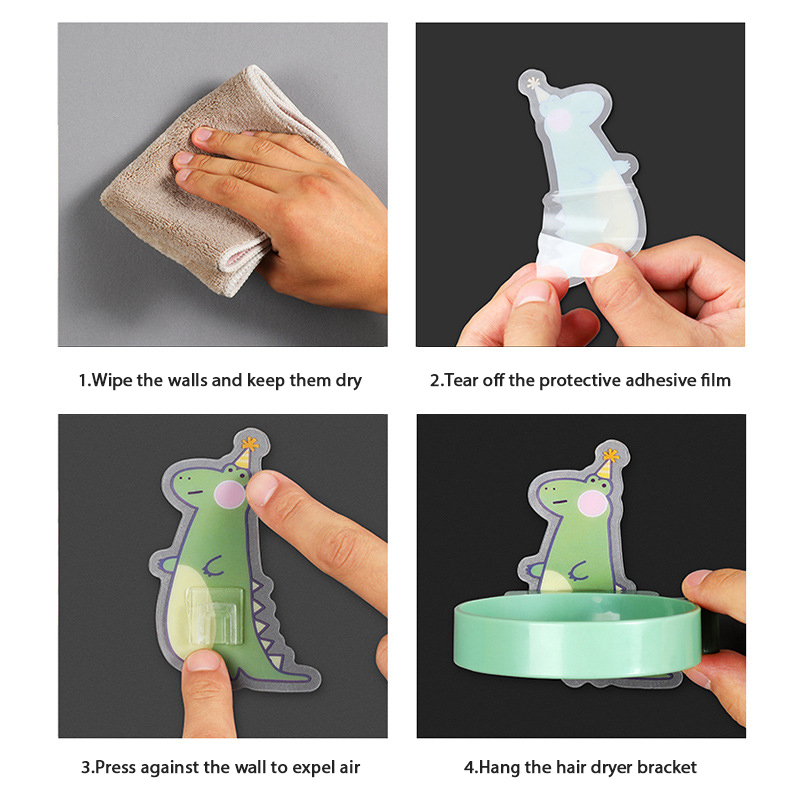 1.Wipe the walls and keep them dry

2.Tear off the protective adhesive film

3.Press against the wall to expel air

4.Hang the hair dryer bracket