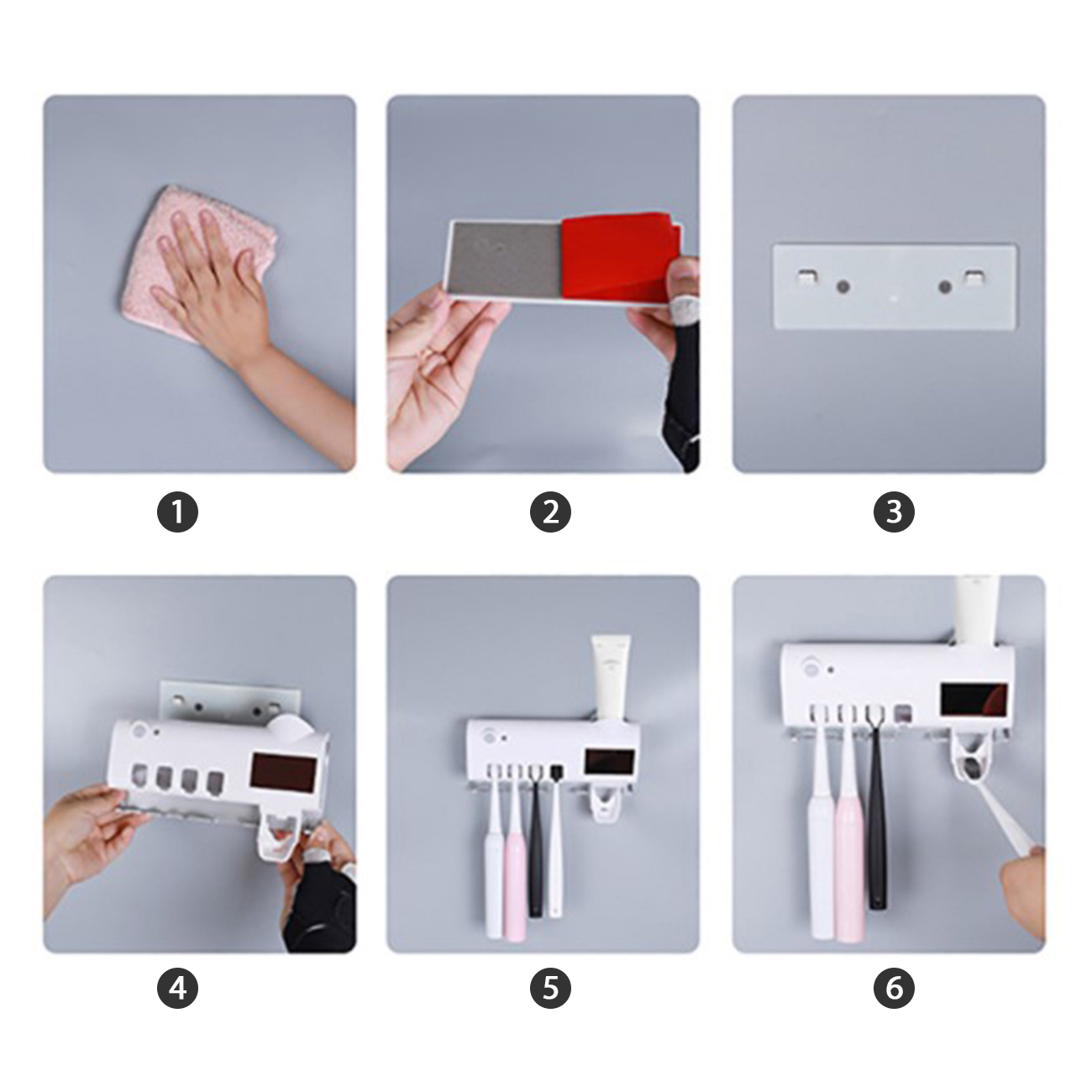 1

2

3

4

5

6