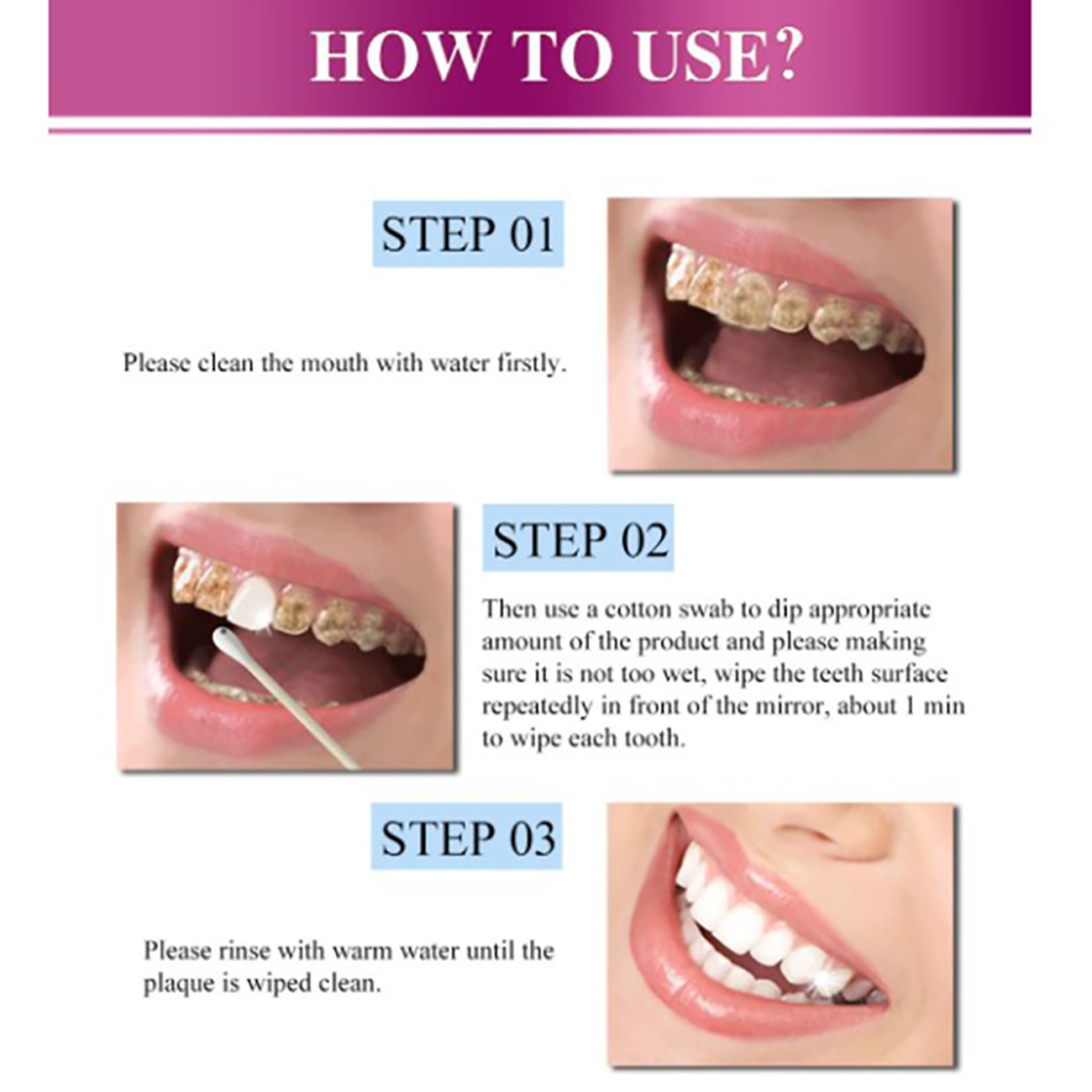 HOW TO USE?

STEP 01

Please clean the mouth with water firstly.

STEP 02

Then use a cotton swab to dip appropriate amount of the product and please making sure it is not too wet, wipe the teeth surface repeatedly in front of the mirror, about 1 min to wipe each tooth.

STEP 03

Please rinse with warm water until the plaque is wiped clean.