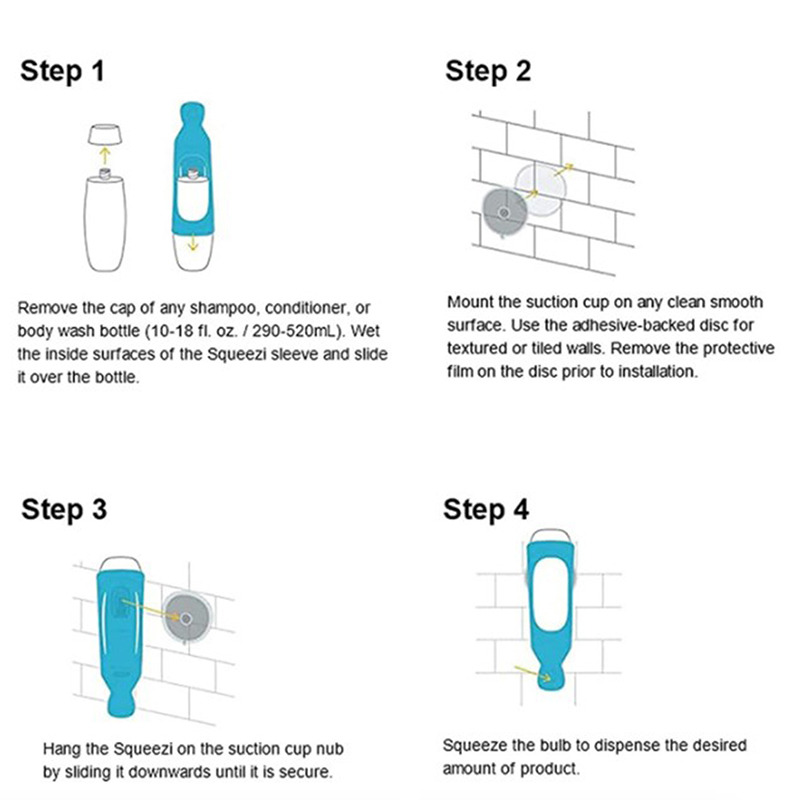 Step 1

Remove the cap of any shampoo, conditioner, or body wash bottle (10-18 fl. oz. / 290-520mL). Wet the inside surfaces of the Squeezi sleeve and slide it over the bottle.

Step 2

Mount the suction cup on any clean smooth surface. Use the adhesive-backed disc for textured or tiled walls. Remove the protective film on the disc prior to installation.

Step 3

Hang the Squeezi on the suction cup nub by sliding it downwards until it is secure.

Step 4

Squeeze the bulb to dispense the desired amount of product.