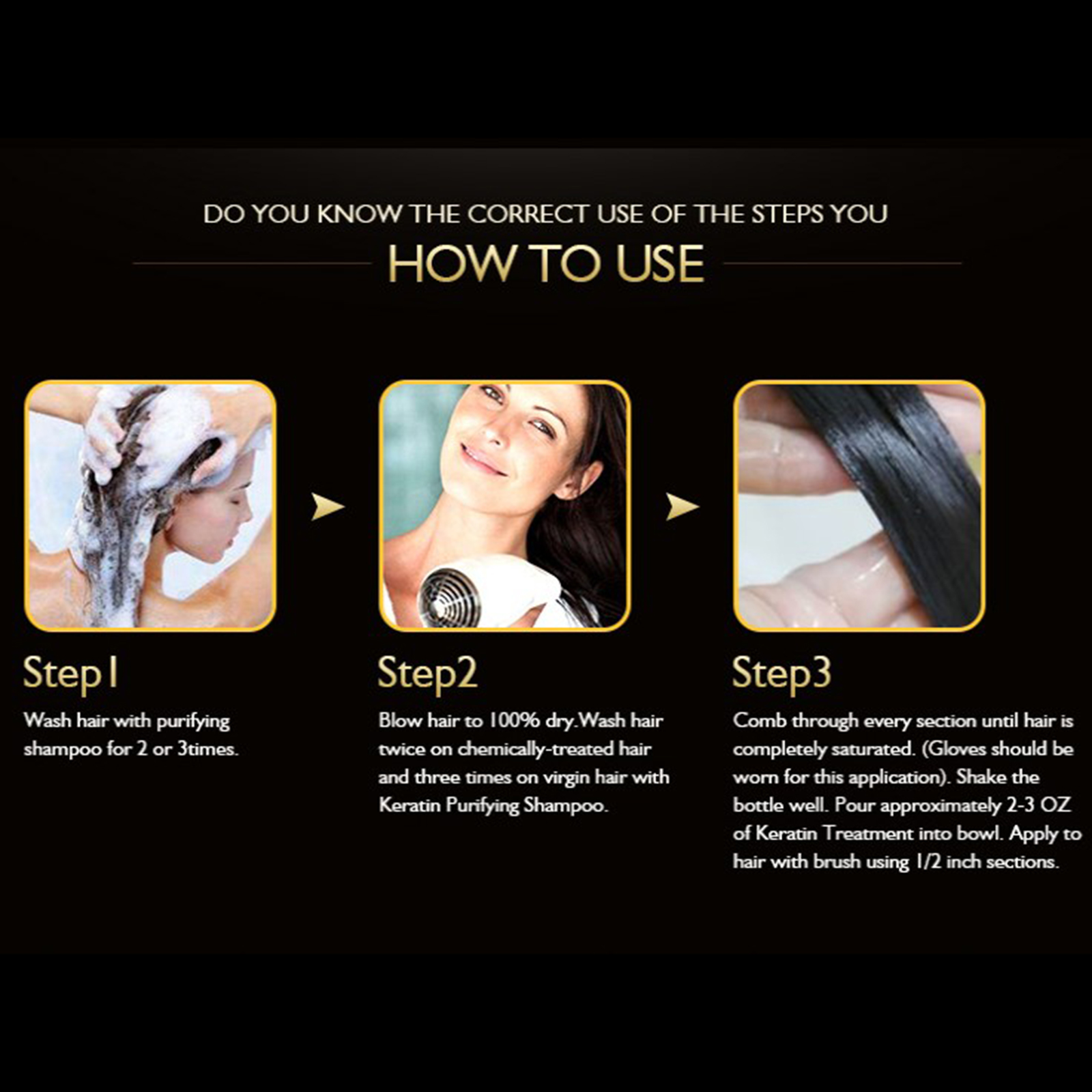 DO YOU KNOW THE CORRECT USE OF THE STEPS YOU

HOW TO USE

Step1

Wash hair with purifying shampoo for 2 or 3times.

Step2

Blow hair to 100% dry.Wash hair twice on chemically-treated hair and three times on virgin hair with Keratin Purifying Shampoo.

Step3

Comb through every section until hair is completely saturated. (Gloves should be worn for this application). Shake the bottle well. Pour approximately 2-3 OZ of Keratin Treatment into bowl. Apply to hair with brush using 1/2 inch sections.